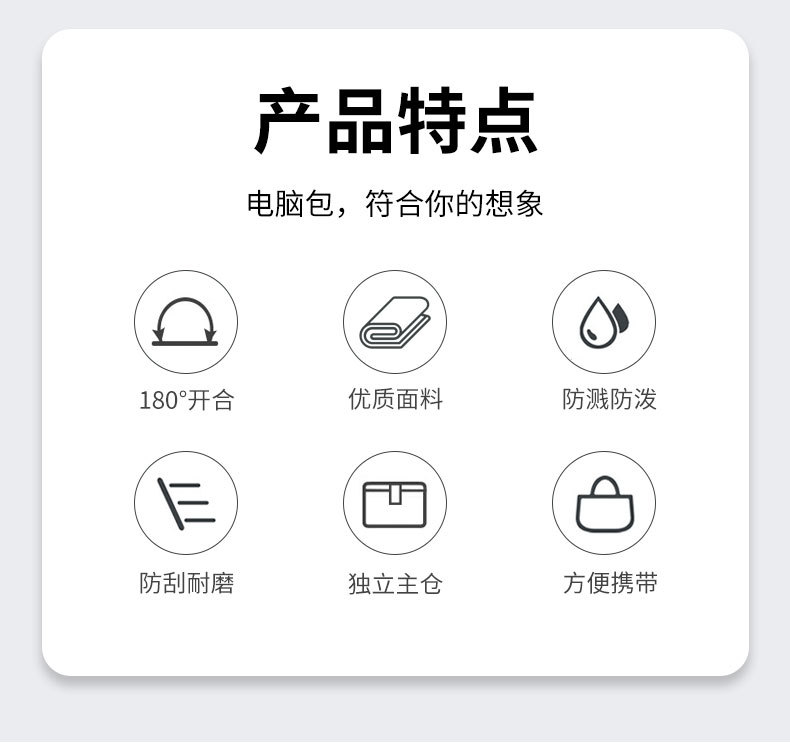 产品特点

电脑包，符合你的想象

180°开合

优质面料

防溅防泼

防刮耐磨

独立主仓

方便携带