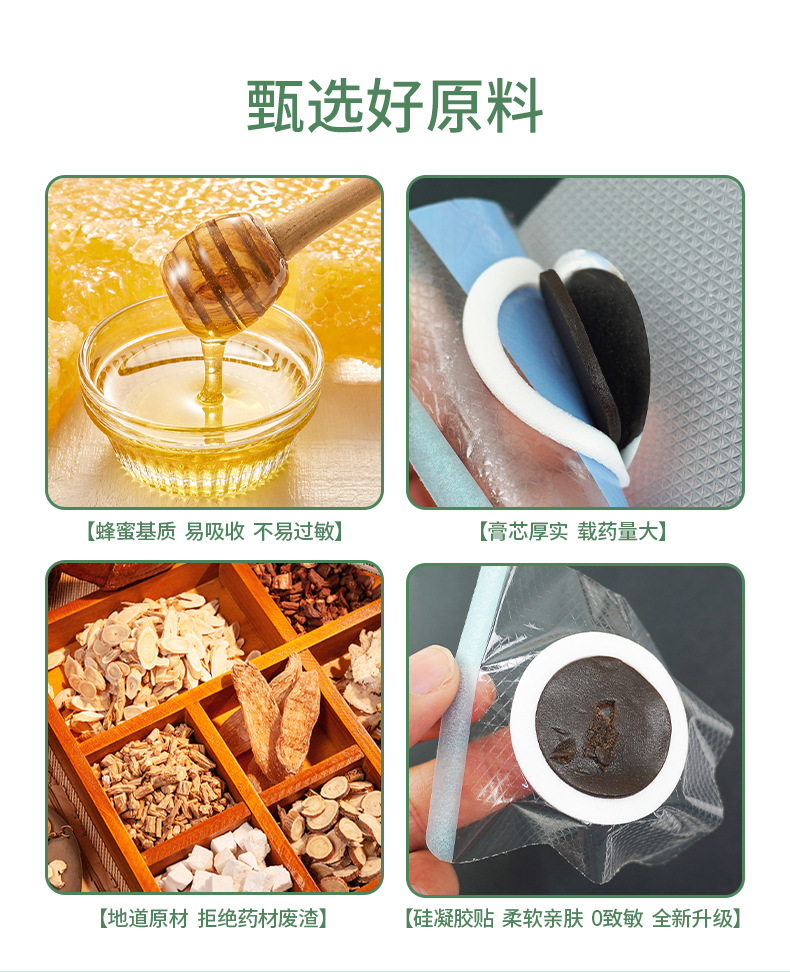 甄选好原料

【蜂蜜基质 易吸收 不易过敏】

【膏芯厚实 载药量大】

【地道原材 拒绝药材废渣】

【硅凝胶贴 柔软亲肤 0致敏 全新升级】