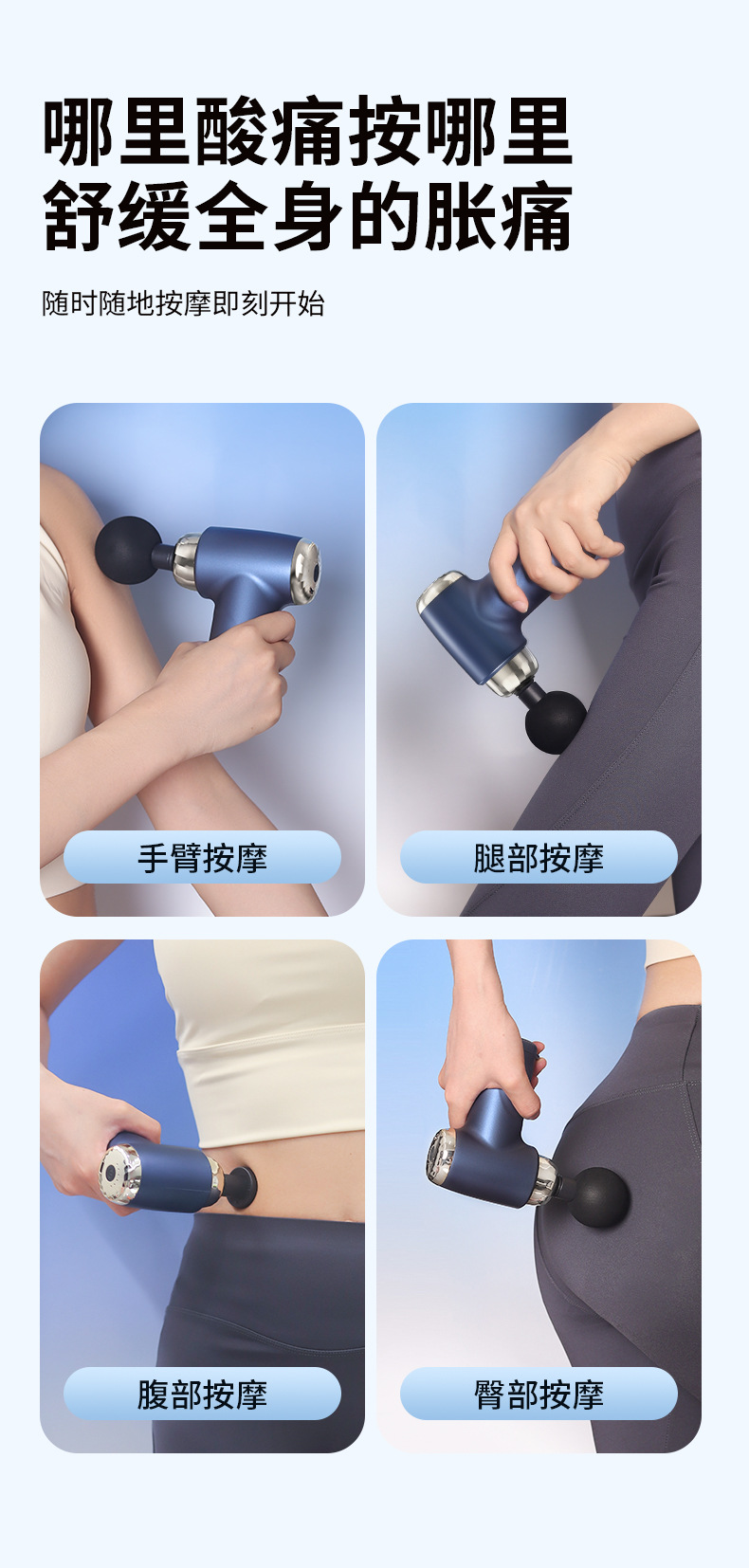 哪里酸痛按哪里
舒缓全身的胀痛

随时随地按摩即刻开始

手臂按摩

腿部按摩

腹部按摩

臀部按摩