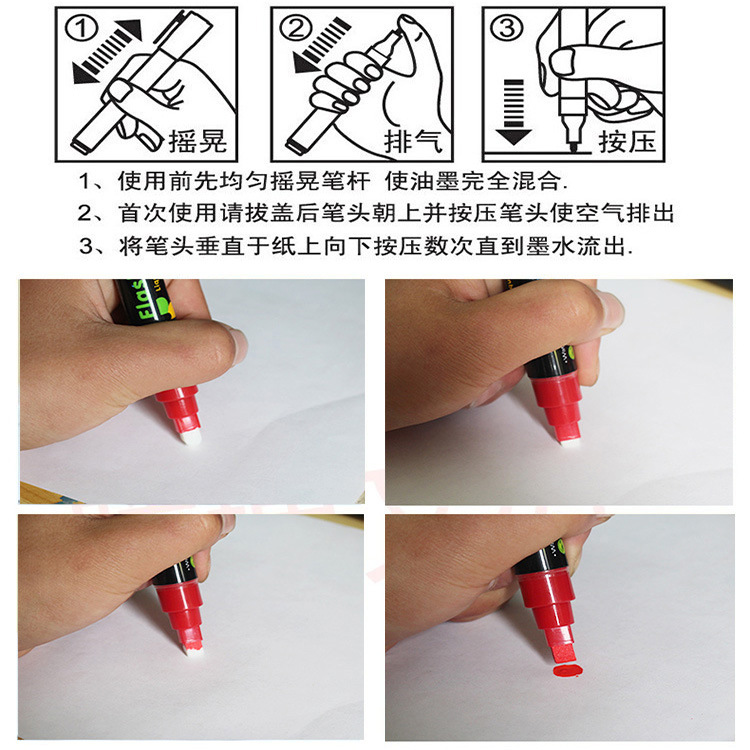 ① 摇晃

② 排气

③ 按压

1、使用前先均匀摇晃笔杆 使油墨完全混合.

2、首次使用请拔盖后笔头朝上并按压笔头使空气排出

3、将笔头垂直于纸上向下按压数次直到墨水流出.

Flas