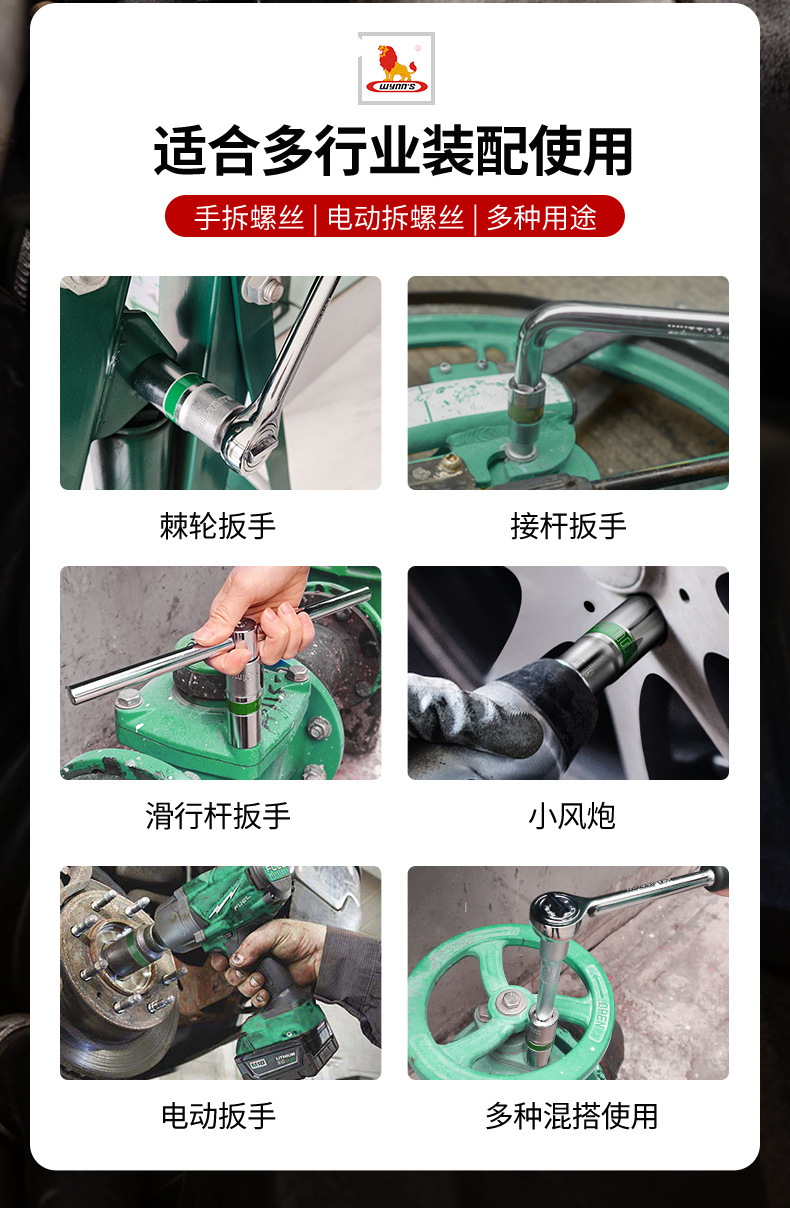 WYNN'S

适合多行业装配使用

手拆螺丝 | 电动拆螺丝 | 多种用途

棘轮扳手

接杆扳手

滑行杆扳手

小风炮

电动扳手

多种混搭使用