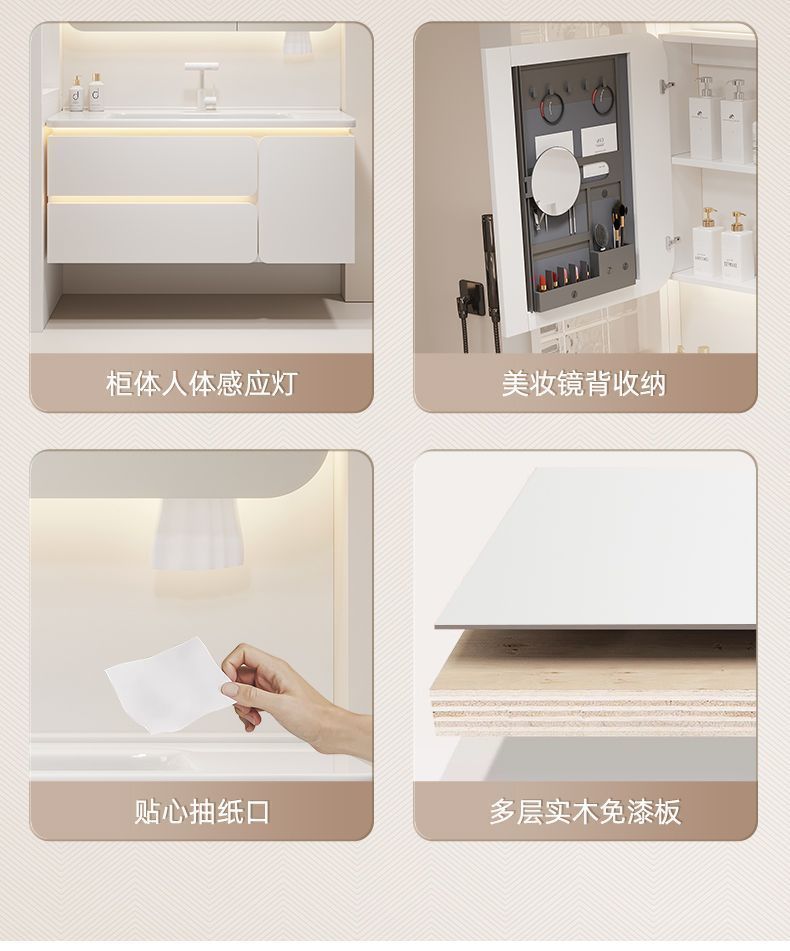 柜体人体感应灯

美妆镜背收纳

贴心抽纸口

多层实木免漆板