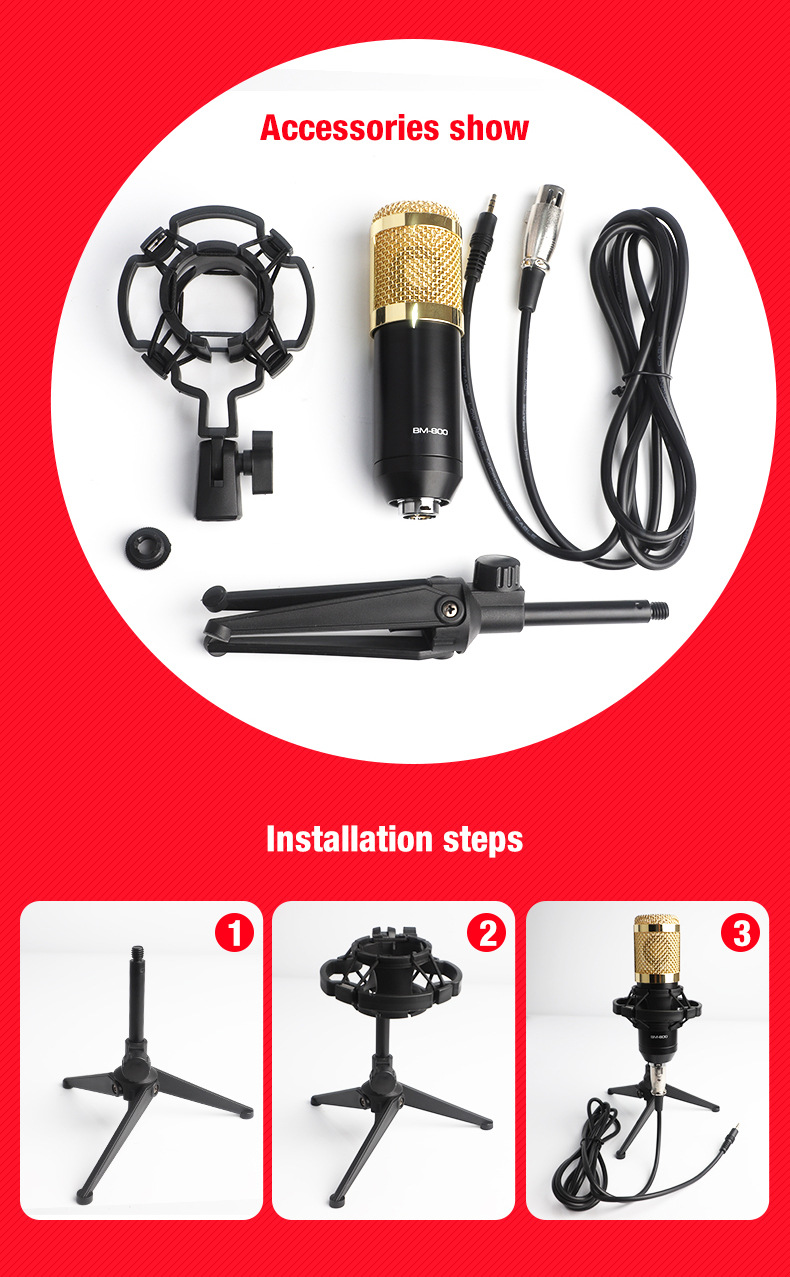 Accessories show

BM-800

Installation steps

1

2

3

BM-800