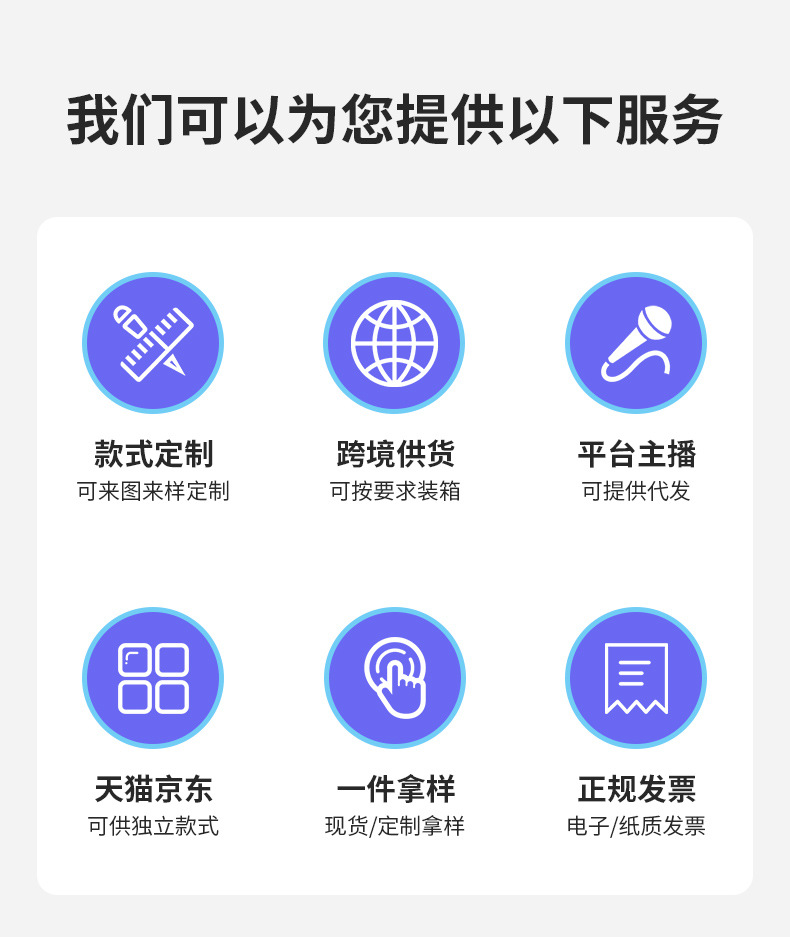 我们可以为您提供以下服务

款式定制
可来图来样定制

跨境供货
可按要求装箱

平台主播
可提供代发

天猫京东
可供独立款式

一件拿样
现货/定制拿样

正规发票
电子/纸质发票