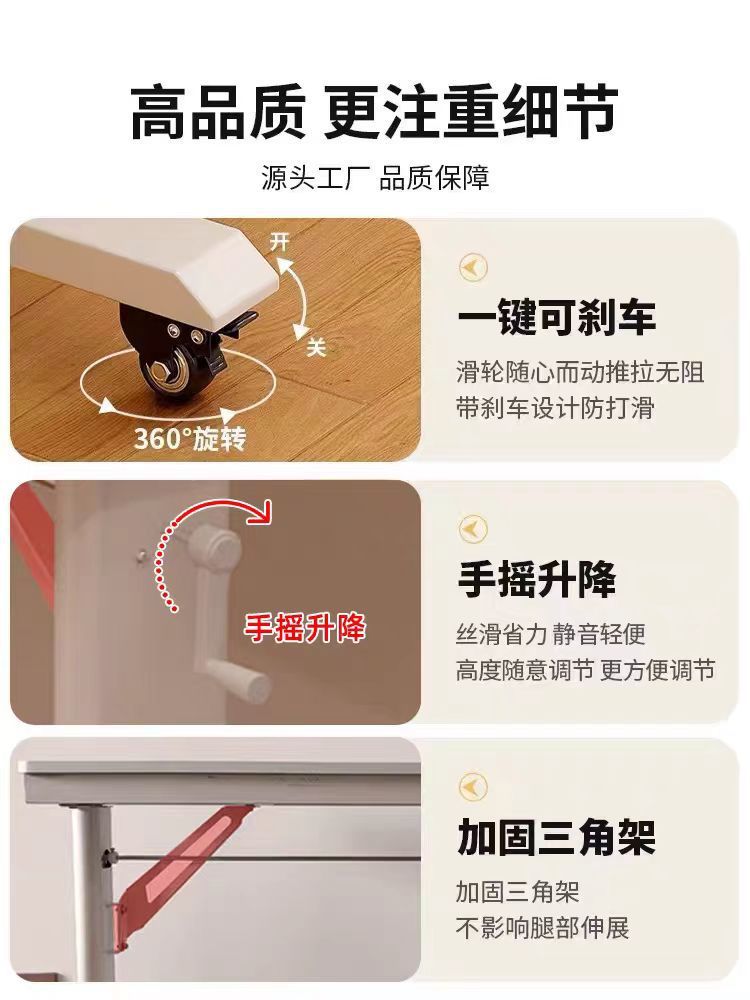 高品质 更注重细节

源头工厂 品质保障

开

关

360°旋转

一键可刹车

滑轮随心而动推拉无阻
带刹车设计防打滑

手摇升降

手摇升降

丝滑省力 静音轻便
高度随意调节 更方便调节

加固三角架

加固三角架
不影响腿部伸展