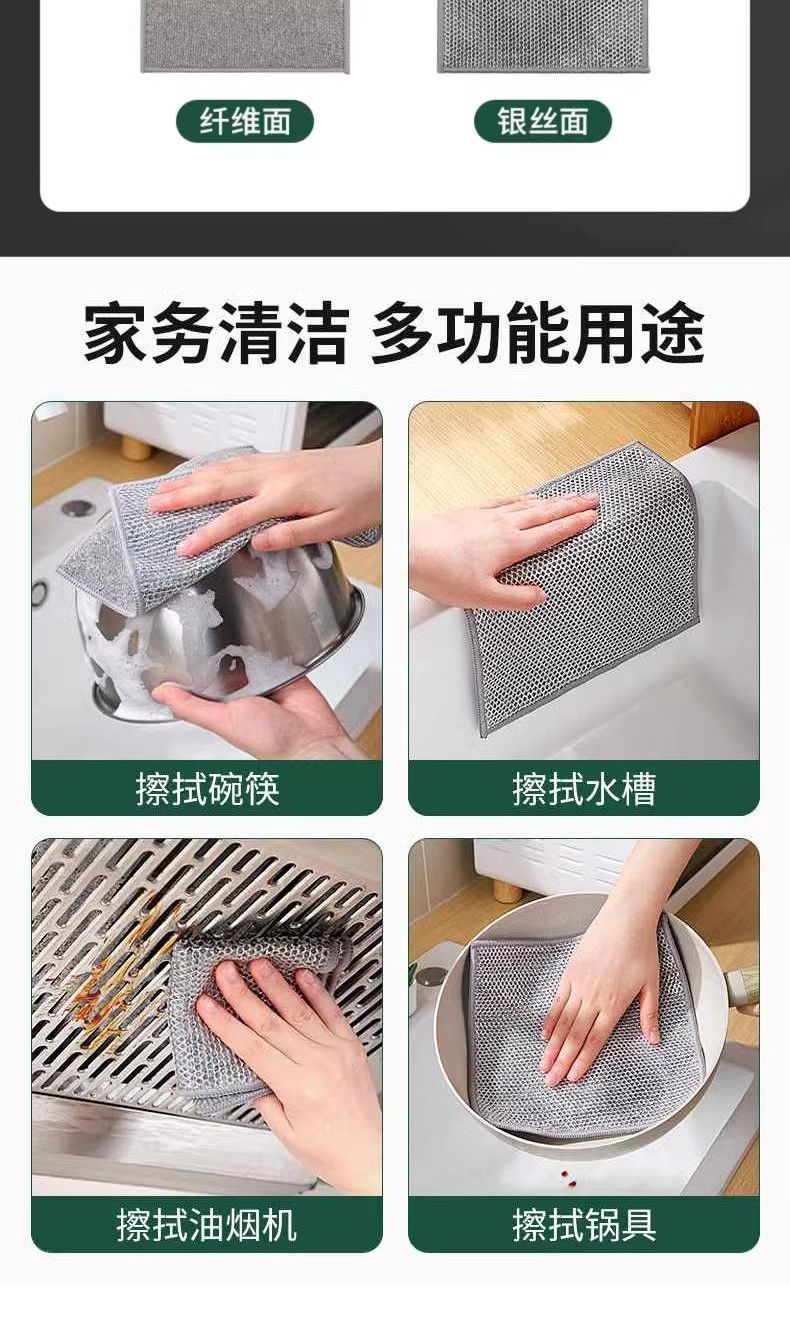 纤维面

银丝面

家务清洁 多功能用途

擦拭碗筷

擦拭水槽

擦拭油烟机

擦拭锅具