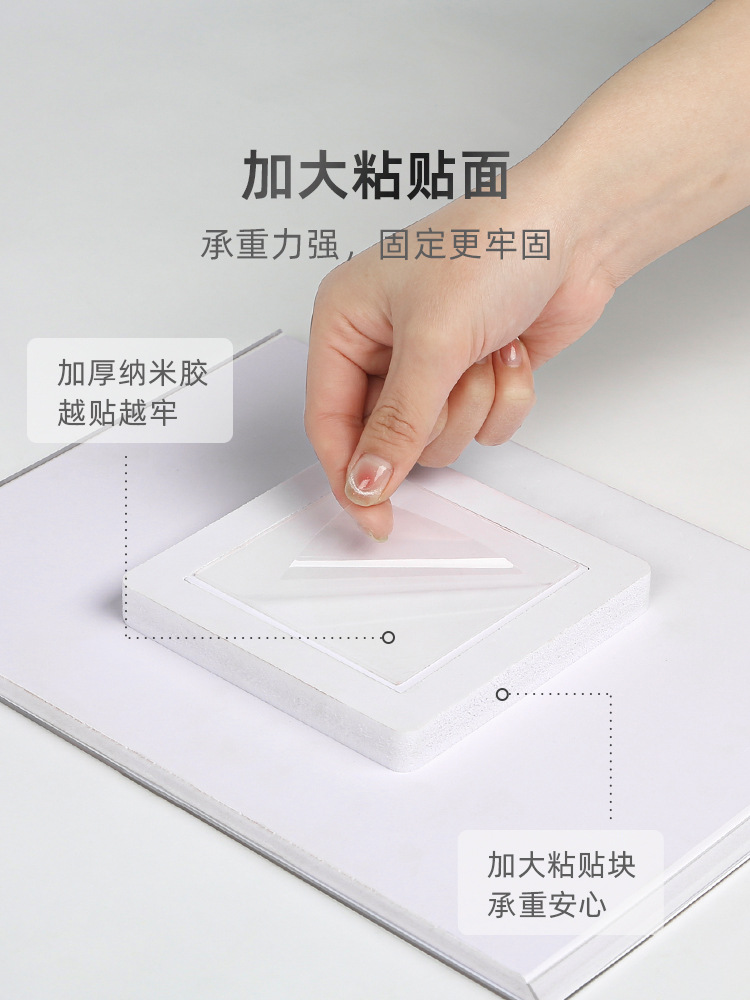 加大粘贴面

承重力强，固定更牢固

加厚纳米胶
越贴越牢

加大粘贴块
承重安心