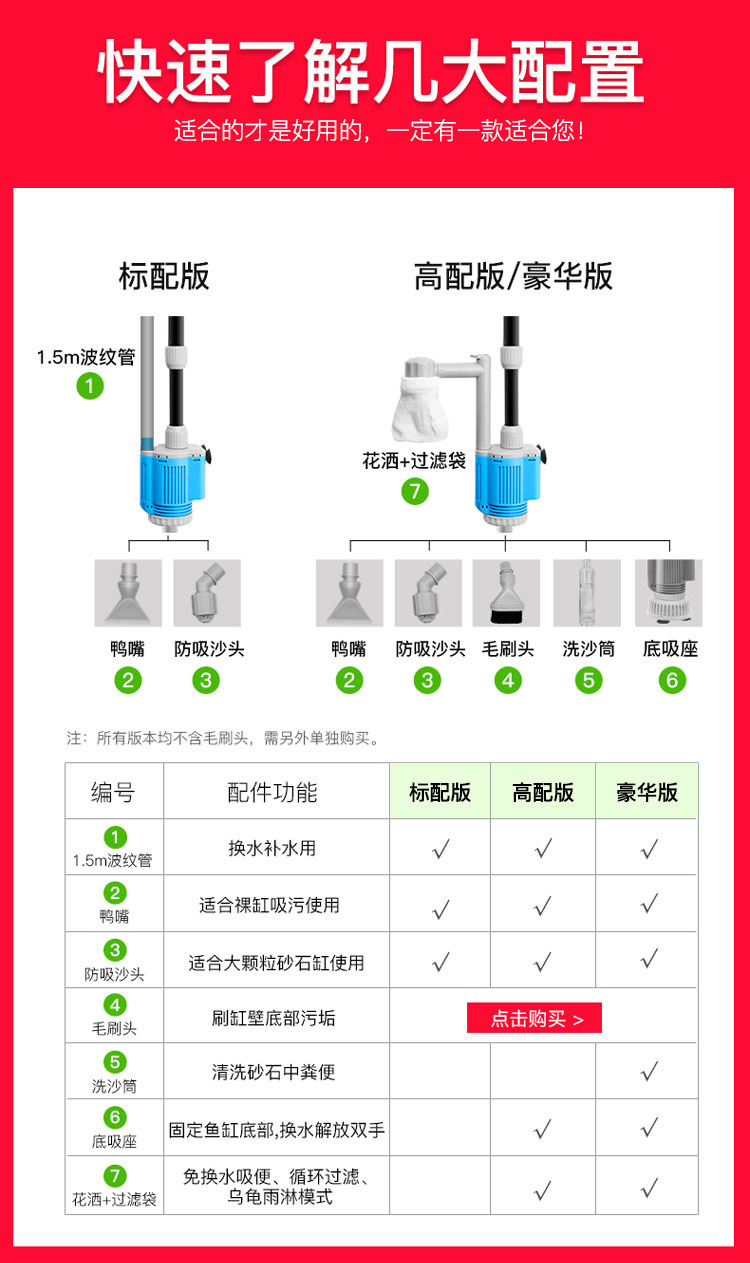 快速了解几大配置

适合的才是好用的，一定有一款适合您！

标配版

1.5m波纹管
1

鸭嘴
2

防吸沙头
3

高配版/豪华版

花洒+过滤袋
7

鸭嘴
2

防吸沙头
3

毛刷头
4

洗沙筒
5

底吸座
6

注：所有版本均不含毛刷头，需另外单独购买。

| 编号 | 配件功能 | 标配版 | 高配版 | 豪华版 |
|---|---|---|---|---|
| 1 1.5m波纹管 | 换水补水用 | √ | √ | √ |
| 2 鸭嘴 | 适合裸缸吸污使用 | √ | √ | √ |
| 3 防吸沙头 | 适合大颗粒砂石缸使用 | √ | √ | √ |
| 4 毛刷头 | 刷缸壁底部污垢 | 点击购买 > | | |
| 5 洗沙筒 | 清洗砂石中粪便 | | | √ |
| 6 底吸座 | 固定鱼缸底部,换水解放双手 | | √ | √ |
| 7 花洒+过滤袋 | 免换水吸便、循环过滤、乌龟雨淋模式 | | √ | √ |