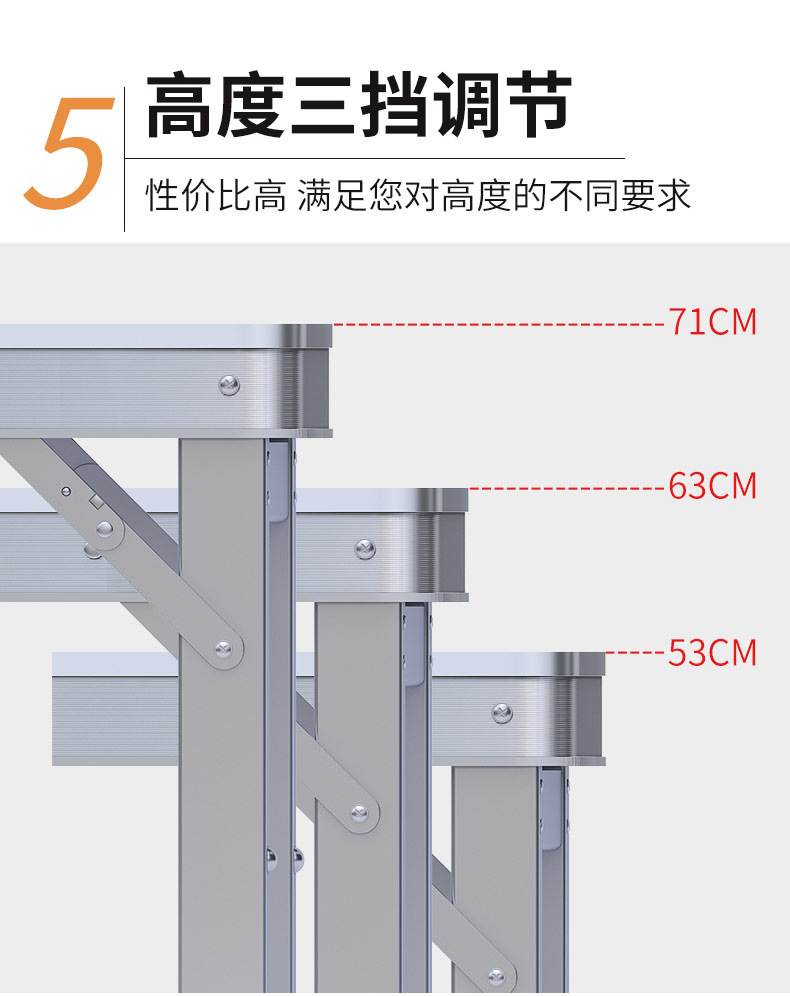 5 高度三挡调节

性价比高 满足您对高度的不同要求

71CM

63CM

53CM