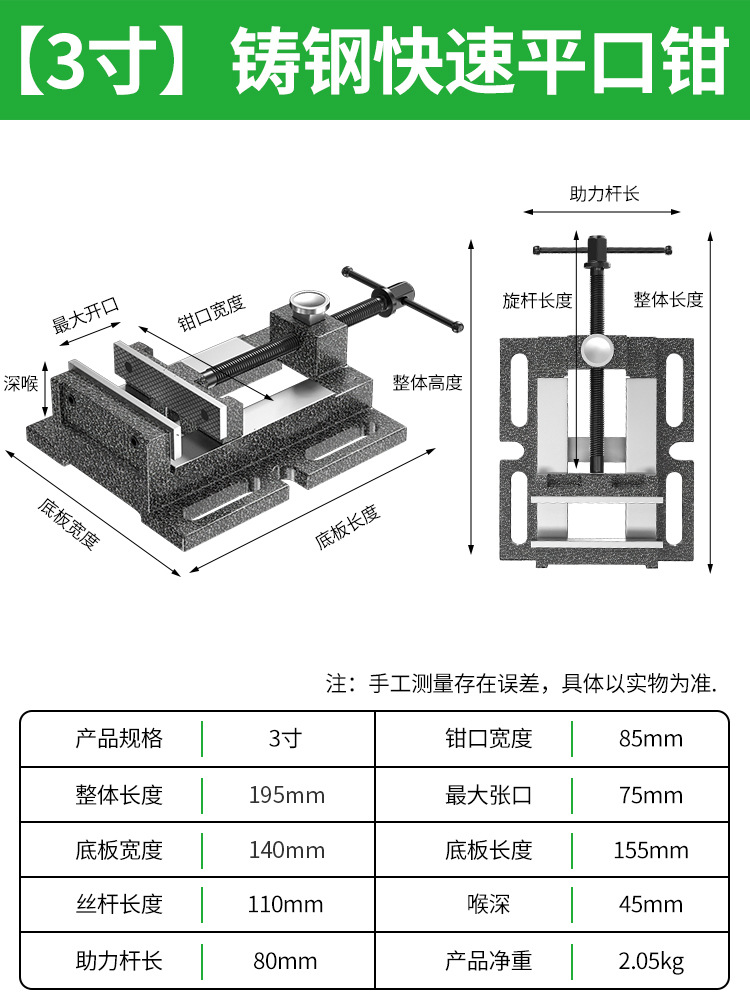 【3寸】铸钢快速平口钳

最大开口
钳口宽度
深喉
整体高度
底板宽度
底板长度
助力杆长
旋杆长度
整体长度

注：手工测量存在误差，具体以实物为准.

| 产品规格 | 3寸 | 钳口宽度 | 85mm |
|---|---|---|---|
| 整体长度 | 195mm | 最大张口 | 75mm |
| 底板宽度 | 140mm | 底板长度 | 155mm |
| 丝杆长度 | 110mm | 喉深 | 45mm |
| 助力杆长 | 80mm | 产品净重 | 2.05kg |