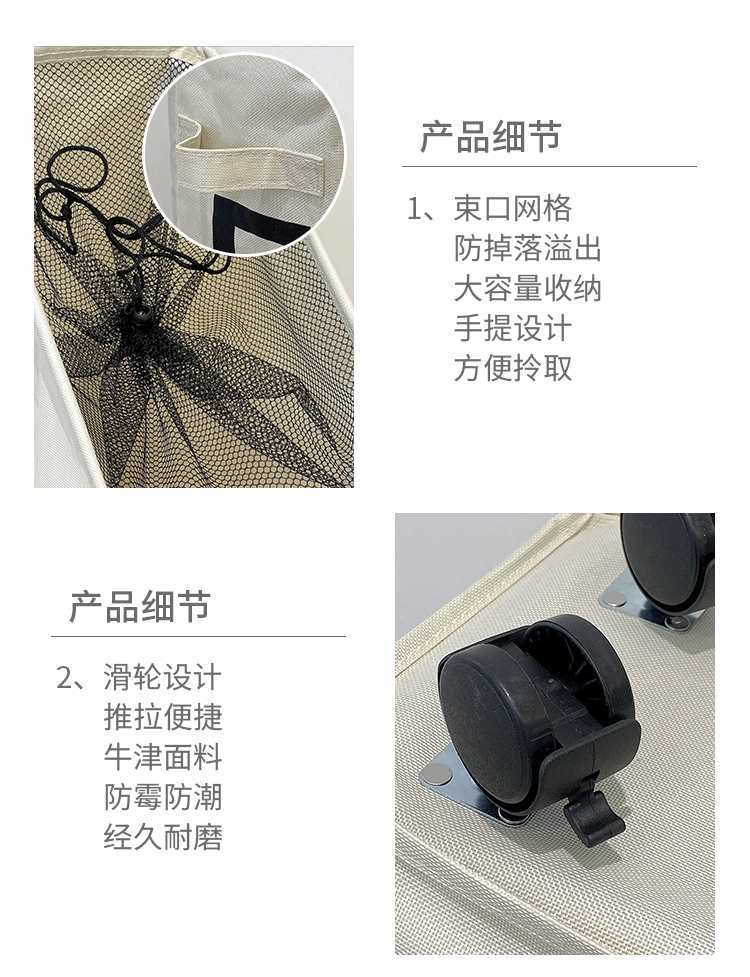 产品细节

1、束口网格
防掉落溢出
大容量收纳
手提设计
方便拎取

产品细节

2、滑轮设计
推拉便捷
牛津面料
防霉防潮
经久耐磨