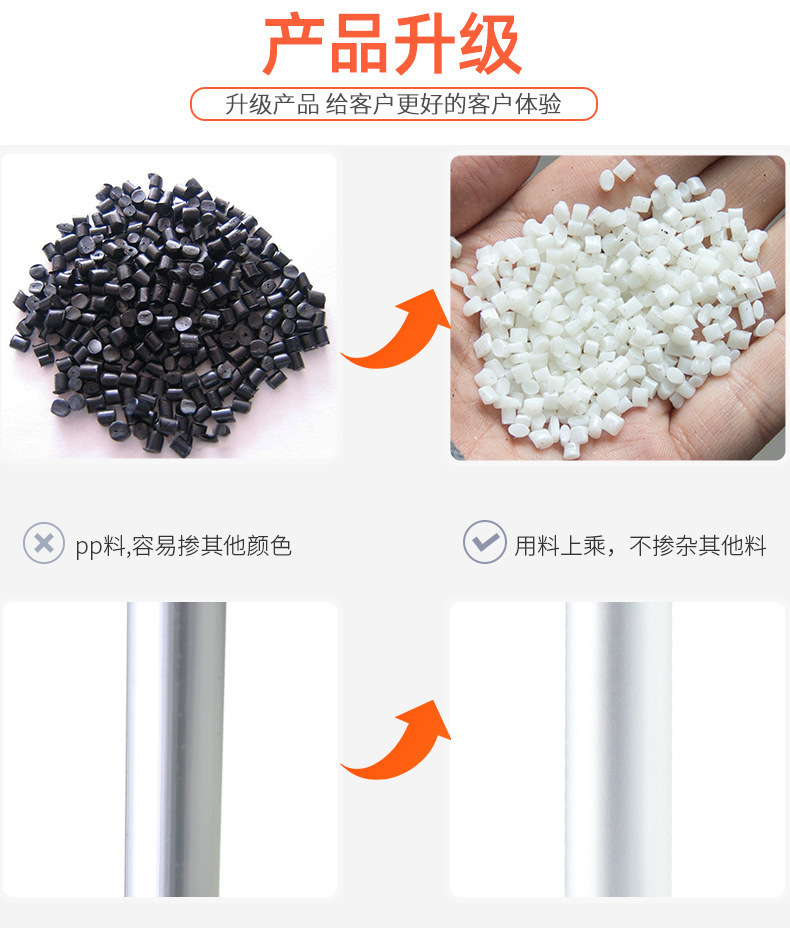 产品升级

升级产品 给客户更好的客户体验

pp料,容易掺其他颜色

用料上乘，不掺杂其他料