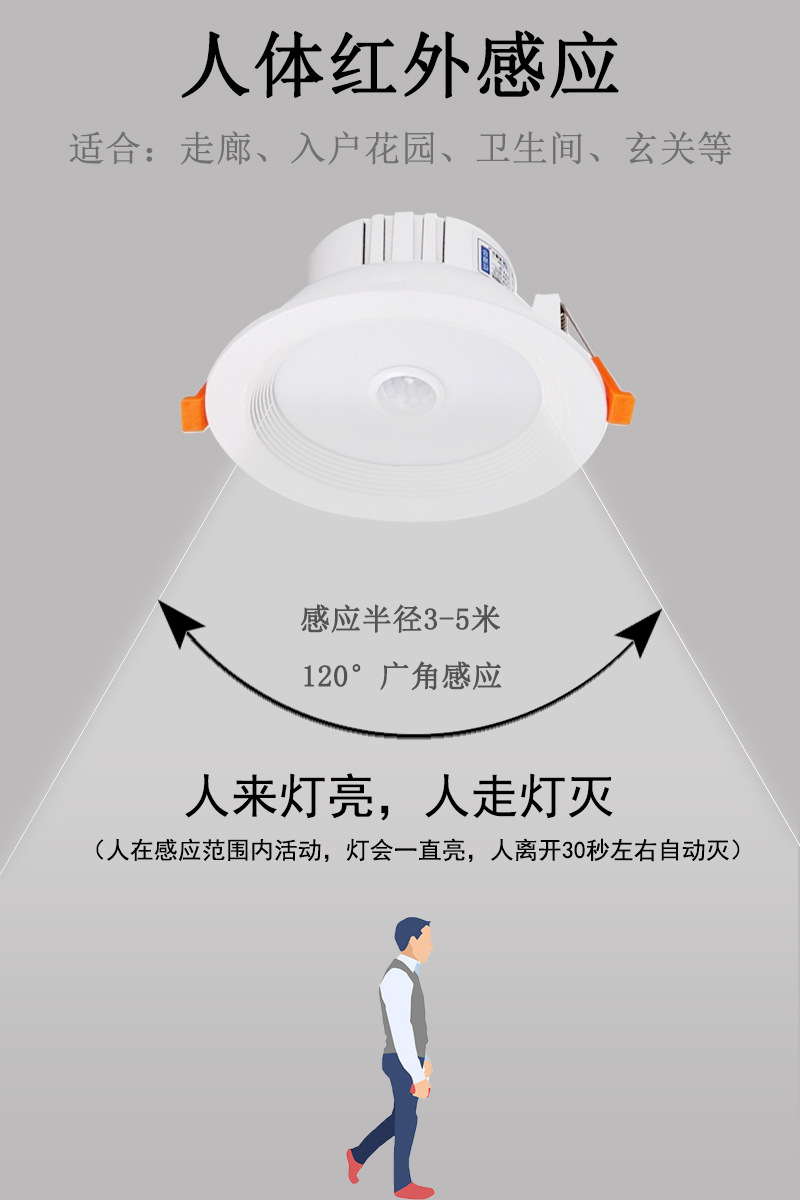 人体红外感应

适合：走廊、入户花园、卫生间、玄关等

感应半径3-5米

120° 广角感应

人来灯亮，人走灯灭

（人在感应范围内活动，灯会一直亮，人离开30秒左右自动灭）