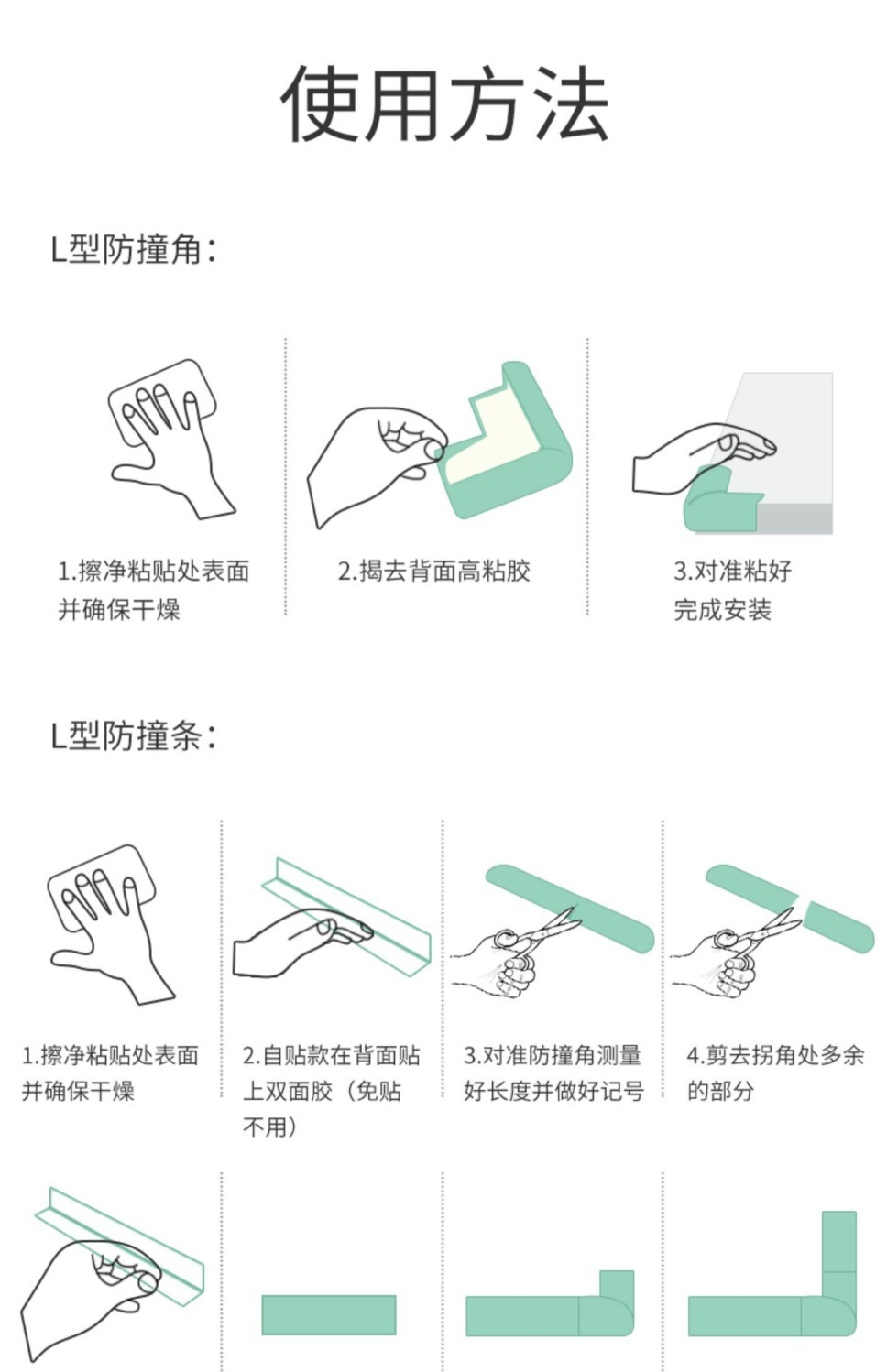 使用方法

L型防撞角：

1.擦净粘贴处表面并确保干燥

2.揭去背面高粘胶

3.对准粘好完成安装

L型防撞条：

1.擦净粘贴处表面并确保干燥

2.自贴款在背面贴上双面胶（免贴不用）

3.对准防撞角测量好长度并做好记号

4.剪去拐角处多余的部分