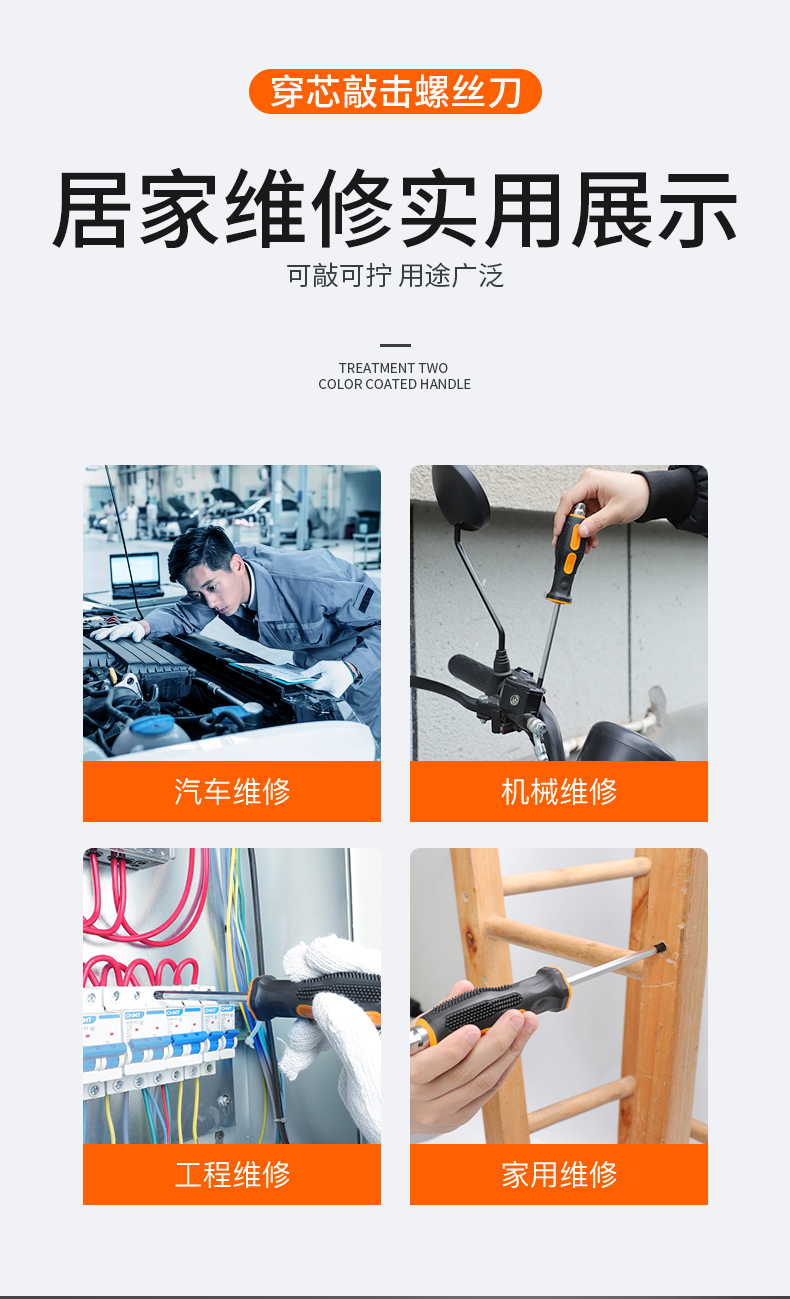 穿芯敲击螺丝刀

居家维修实用展示

可敲可拧 用途广泛

TREATMENT TWO COLOR COATED HANDLE

汽车维修

机械维修

CHNT

工程维修

家用维修