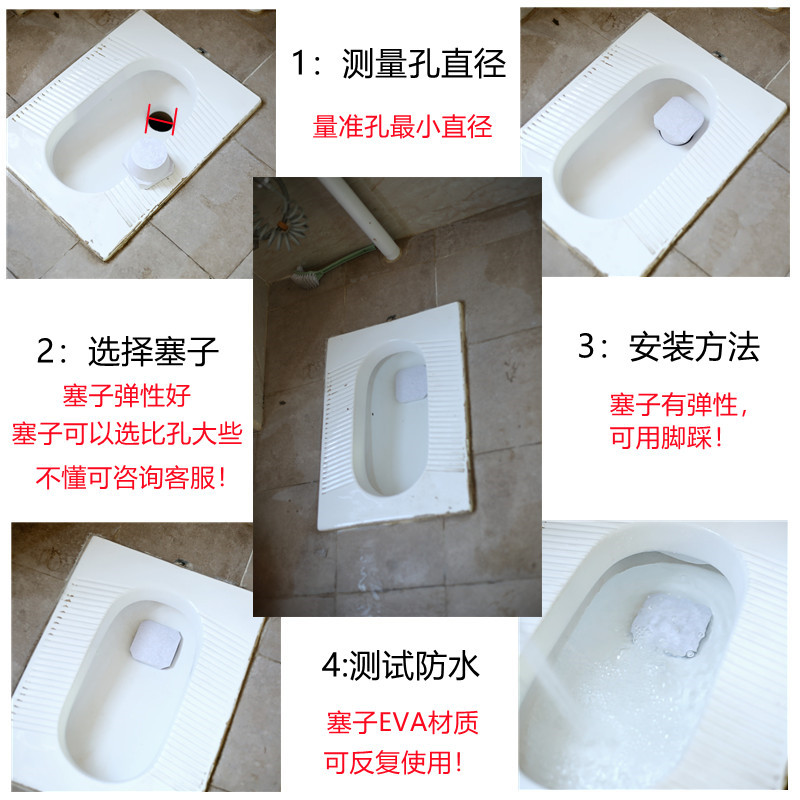 1：测量孔直径

量准孔最小直径

2：选择塞子

塞子弹性好
塞子可以选比孔大些
不懂可咨询客服！

3：安装方法

塞子有弹性，
可用脚踩！

4:测试防水

塞子EVA材质
可反复使用！