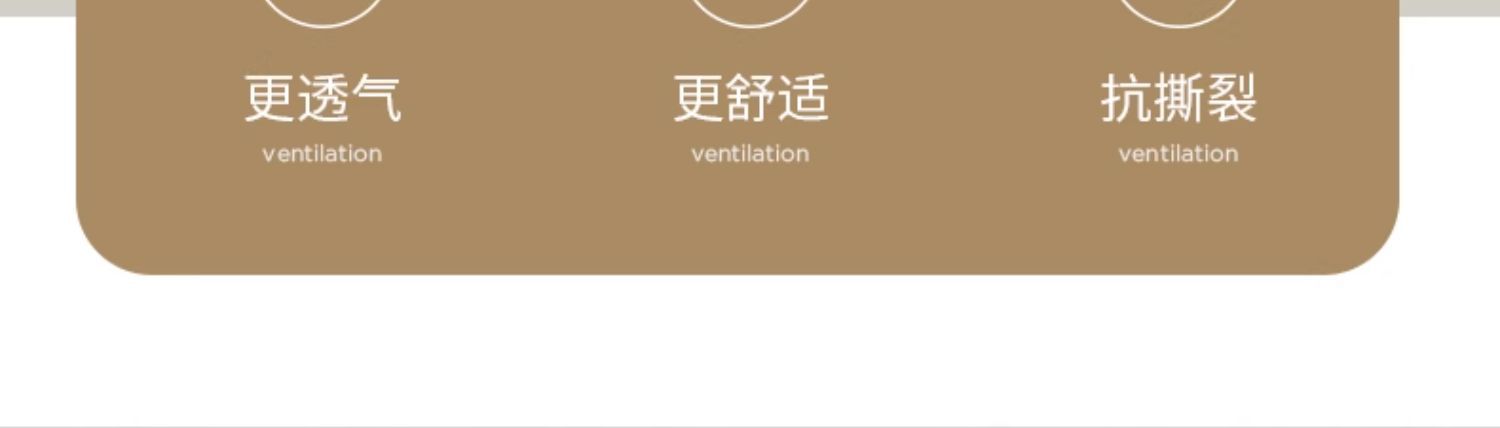 更透气
ventilation

更舒适
ventilation

抗撕裂
ventilation