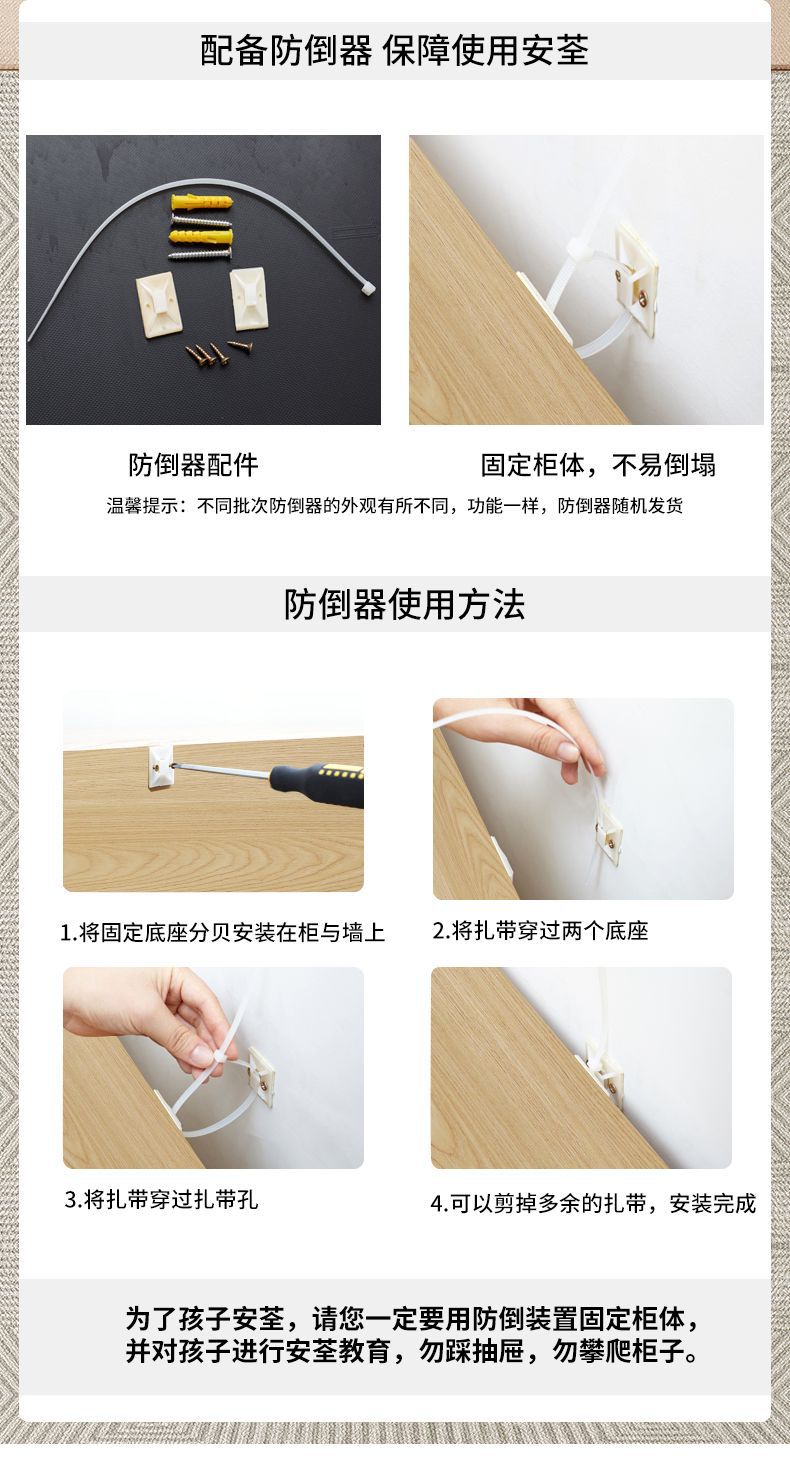 配备防倒器 保障使用安荃

防倒器配件

固定柜体，不易倒塌

温馨提示：不同批次防倒器的外观有所不同，功能一样，防倒器随机发货

防倒器使用方法

1.将固定底座分贝安装在柜与墙上

2.将扎带穿过两个底座

3.将扎带穿过扎带孔

4.可以剪掉多余的扎带，安装完成

为了孩子安荃，请您一定要用防倒装置固定柜体，并对孩子进行安荃教育，勿踩抽屉，勿攀爬柜子。