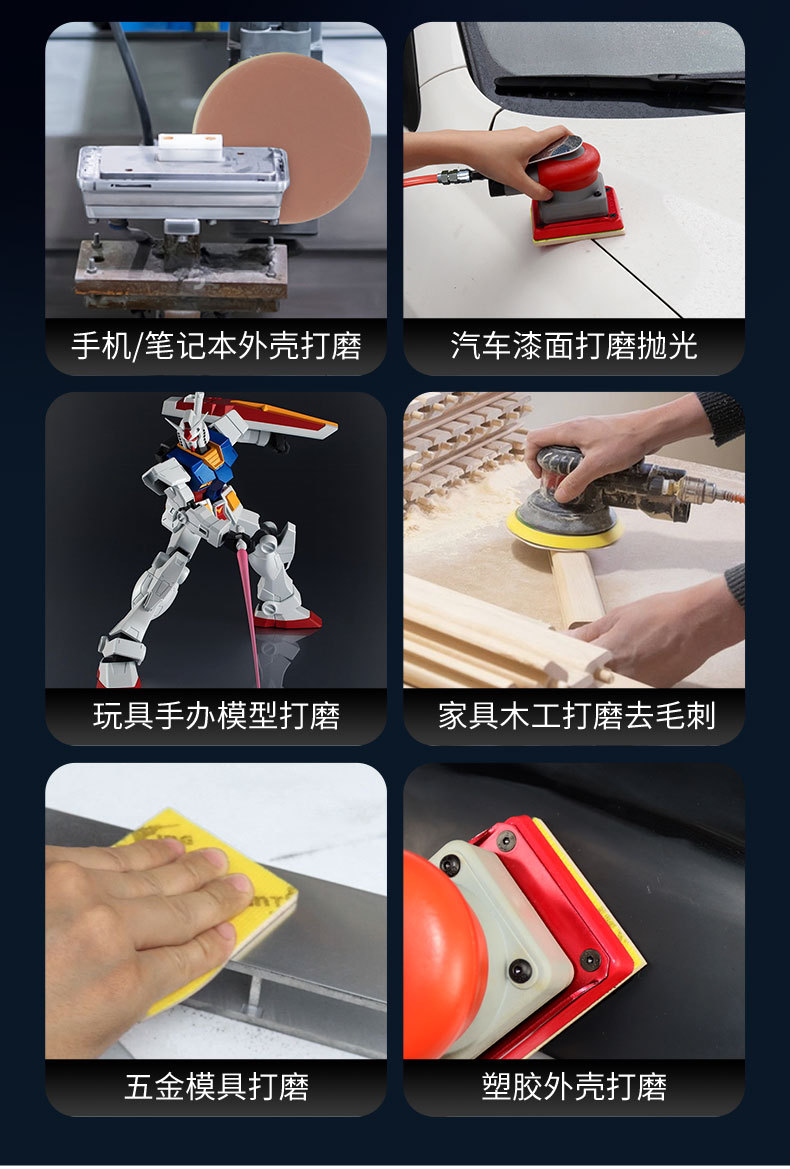 手机/笔记本外壳打磨

汽车漆面打磨抛光

玩具手办模型打磨

家具木工打磨去毛刺

五金模具打磨

塑胶外壳打磨