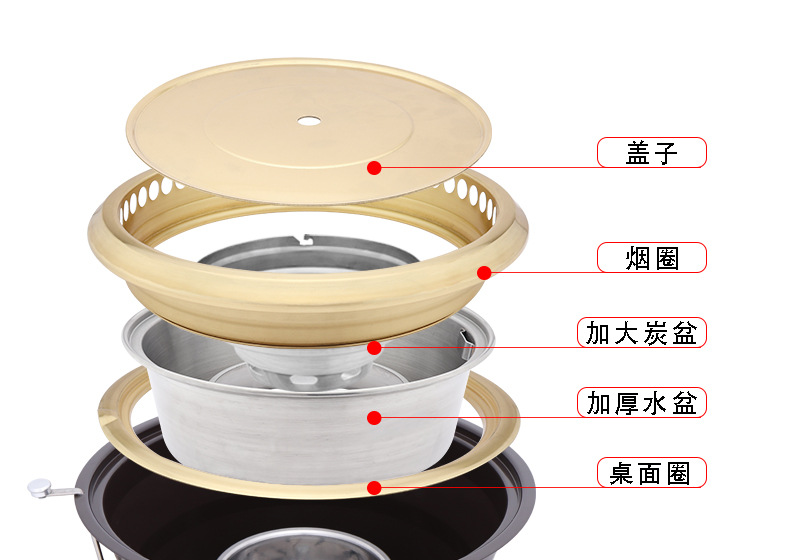 盖子

烟圈

加大炭盆

加厚水盆

桌面圈