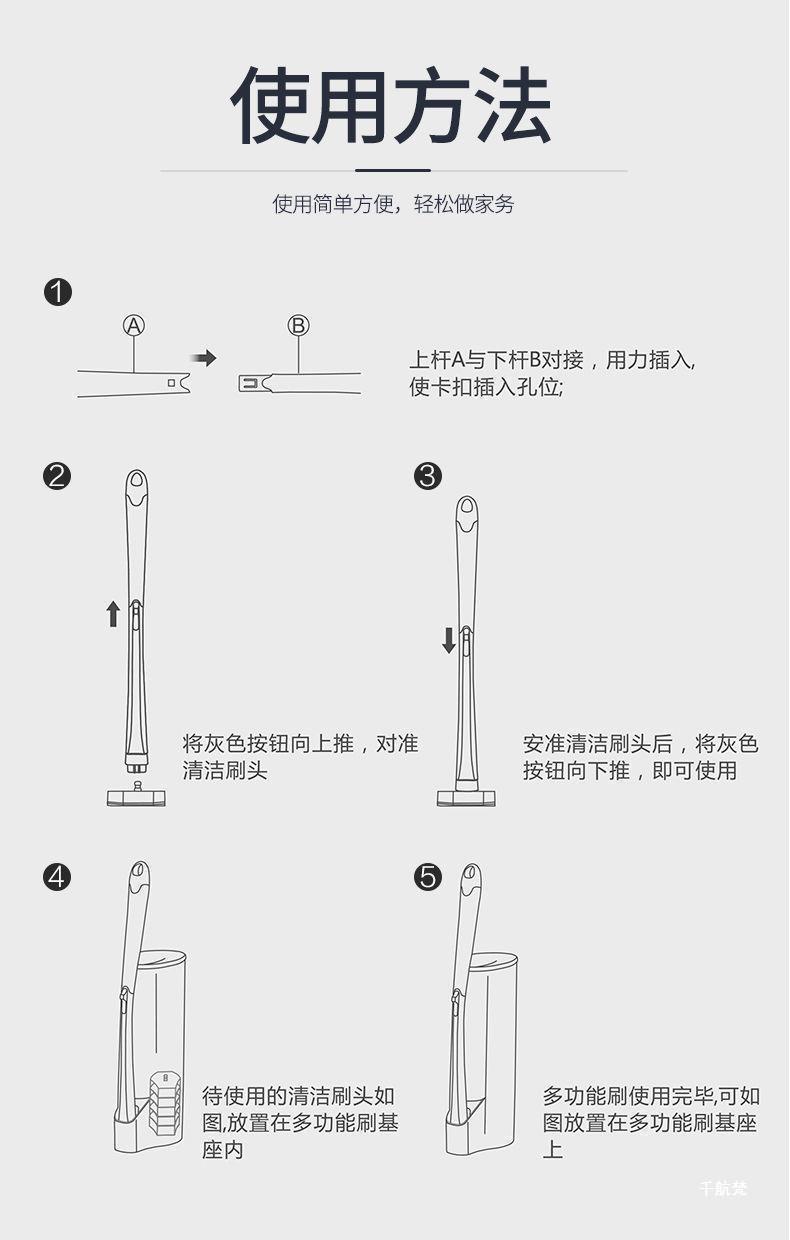 使用方法

使用简单方便，轻松做家务

1

A

B

上杆A与下杆B对接，用力插入，使卡扣插入孔位;

2

将灰色按钮向上推，对准清洁刷头

3

安准清洁刷头后，将灰色按钮向下推，即可使用

4

待使用的清洁刷头如图,放置在多功能刷基座内

5

多功能刷使用完毕,可如图放置在多功能刷基座上

千航梵