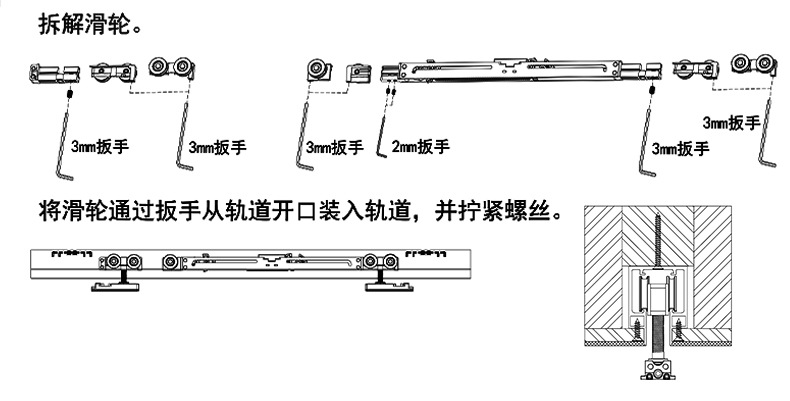 拆解滑轮。

3mm扳手

3mm扳手

3mm扳手

2mm扳手

3mm扳手

3mm扳手

将滑轮通过扳手从轨道开口装入轨道，并拧紧螺丝。