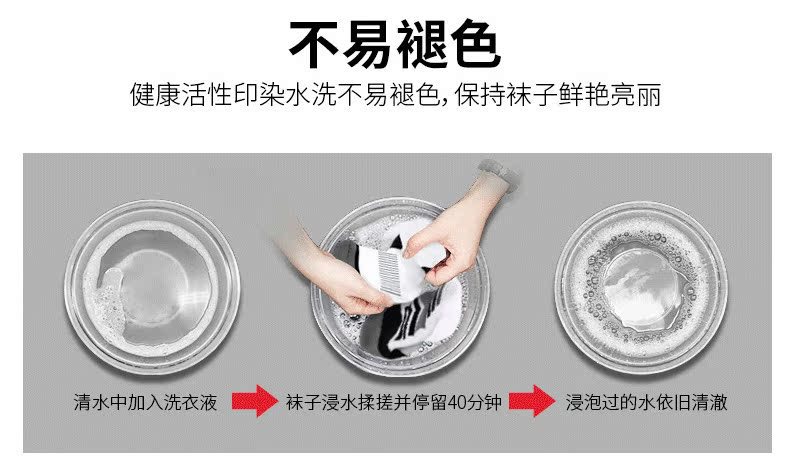 不易褪色

健康活性印染水洗不易褪色，保持袜子鲜艳亮丽

清水中加入洗衣液

袜子浸水揉搓并停留40分钟

浸泡过的水依旧清澈