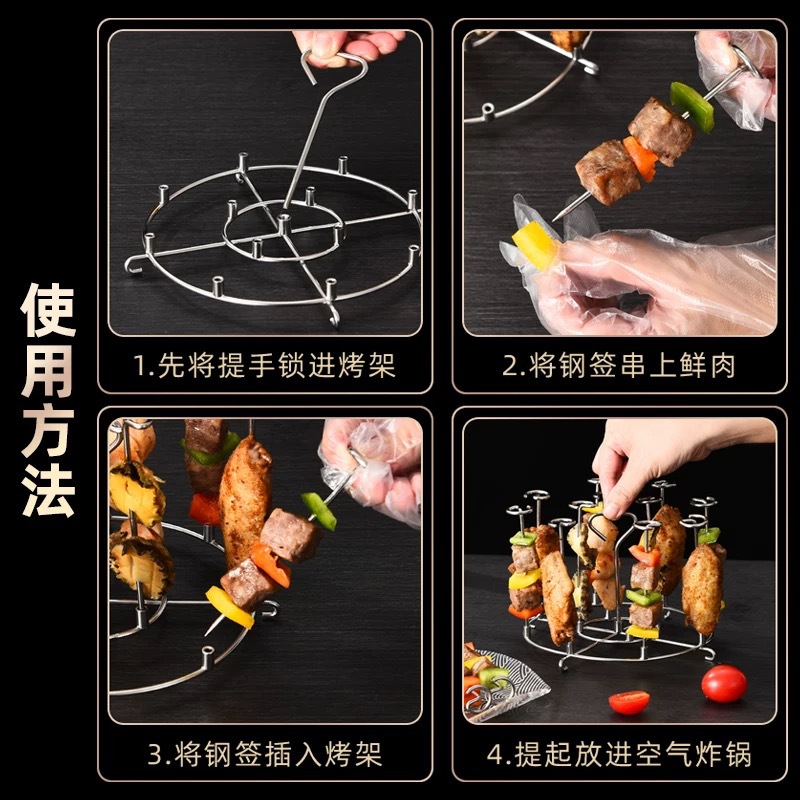 使用方法

1.先将提手锁进烤架

2.将钢签串上鲜肉

3.将钢签插入烤架

4.提起放进空气炸锅