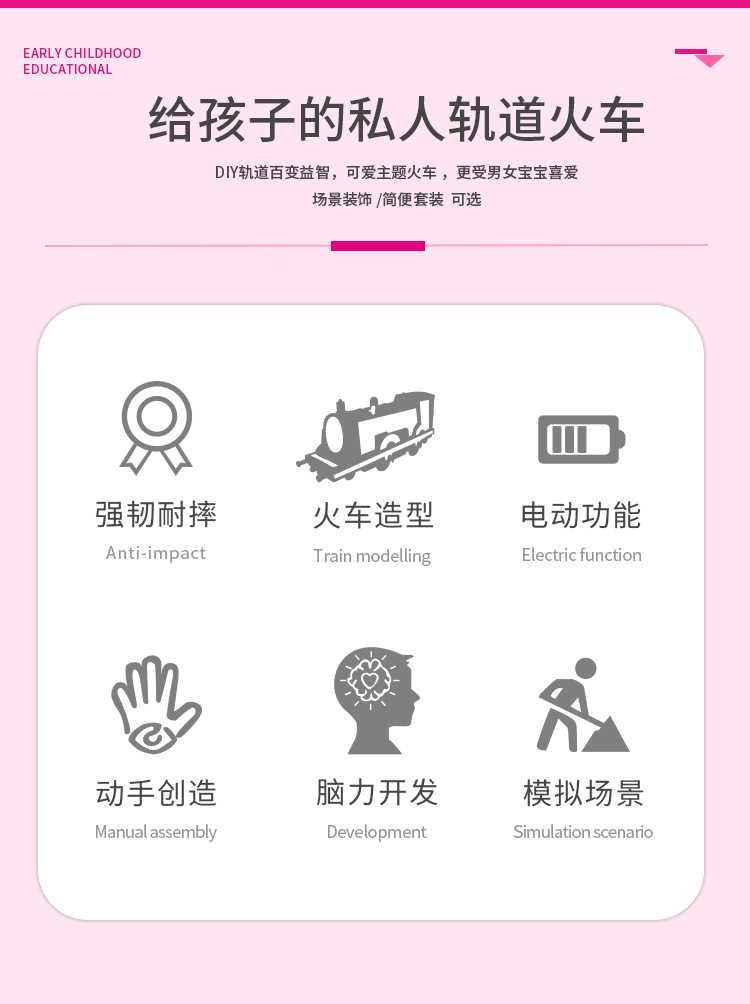 EARLY CHILDHOOD
EDUCATIONAL

给孩子的私人轨道火车

DIY轨道百变益智，可爱主题火车，更受男女宝宝喜爱

场景装饰/简便套装 可选

强韧耐摔
Anti-impact

火车造型
Train modelling

电动功能
Electric function

动手创造
Manual assembly

脑力开发
Development

模拟场景
Simulation scenario