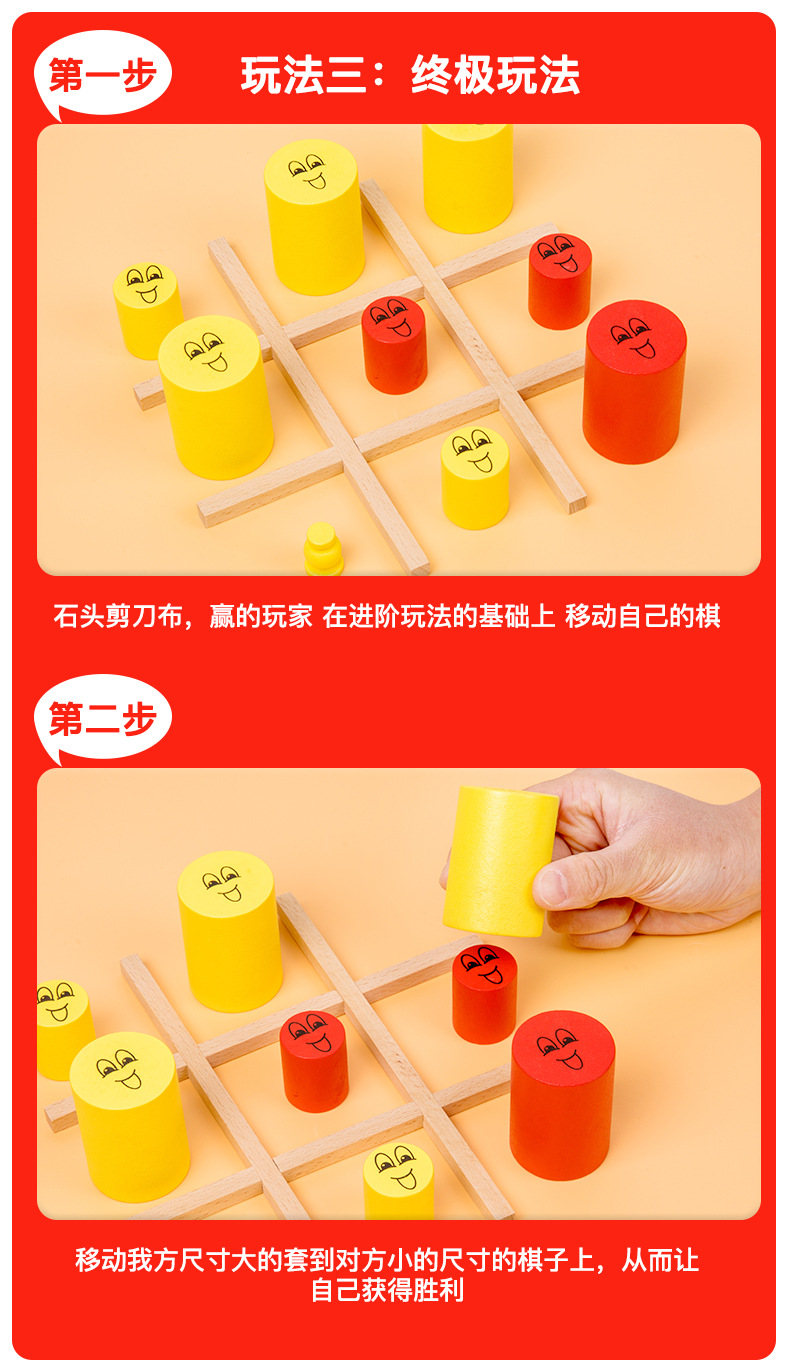 第一步

玩法三：终极玩法

石头剪刀布，赢的玩家 在进阶玩法的基础上 移动自己的棋

第二步

移动我方尺寸大的套到对方小的尺寸的棋子上，从而让自己获得胜利