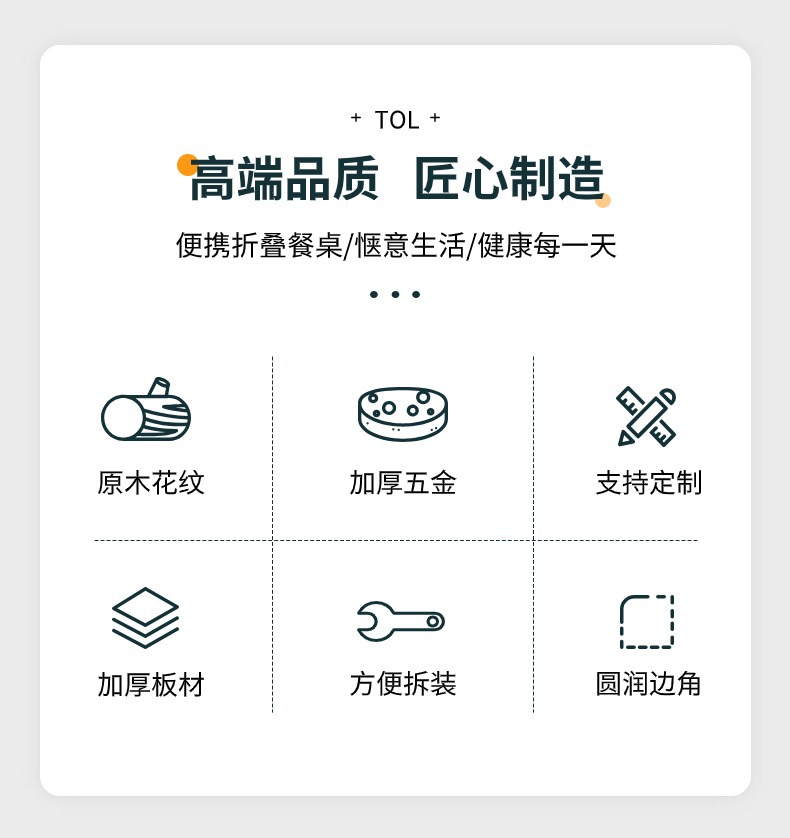 + TOL +

高端品质 匠心制造

便携折叠餐桌/惬意生活/健康每一天

原木花纹

加厚五金

支持定制

加厚板材

方便拆装

圆润边角