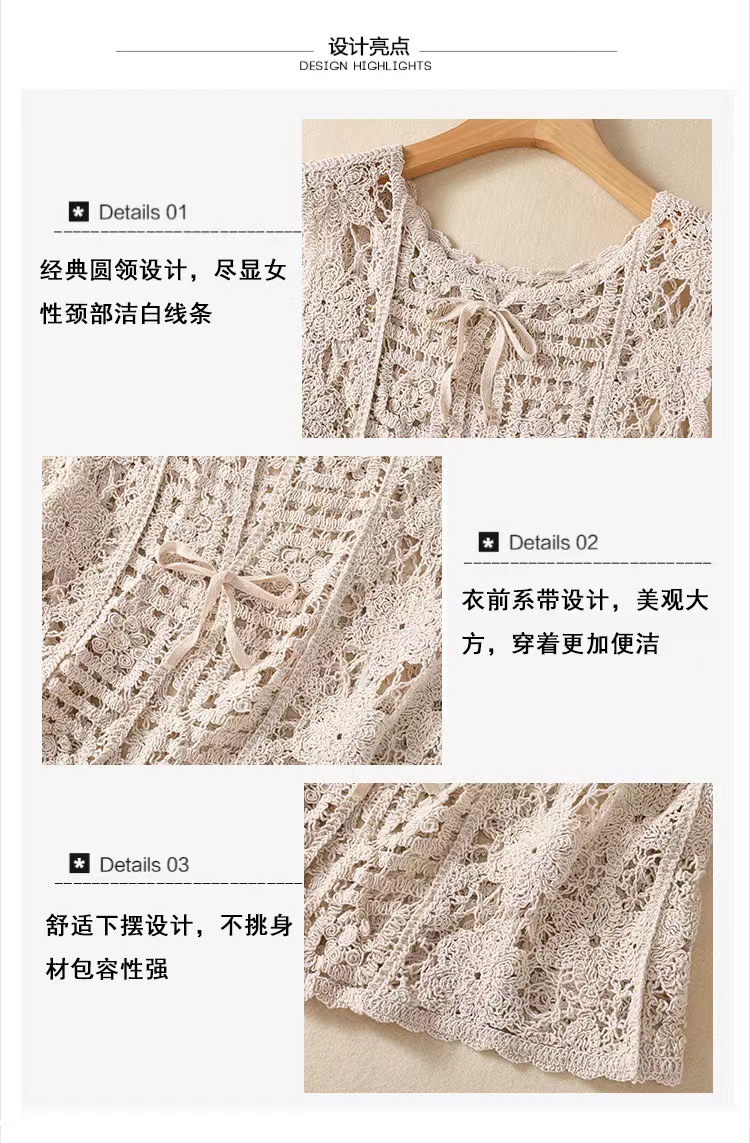 设计亮点
DESIGN HIGHLIGHTS

Details 01

经典圆领设计，尽显女性颈部洁白线条

Details 02

衣前系带设计，美观大方，穿着更加便洁

Details 03

舒适下摆设计，不挑身材包容性强