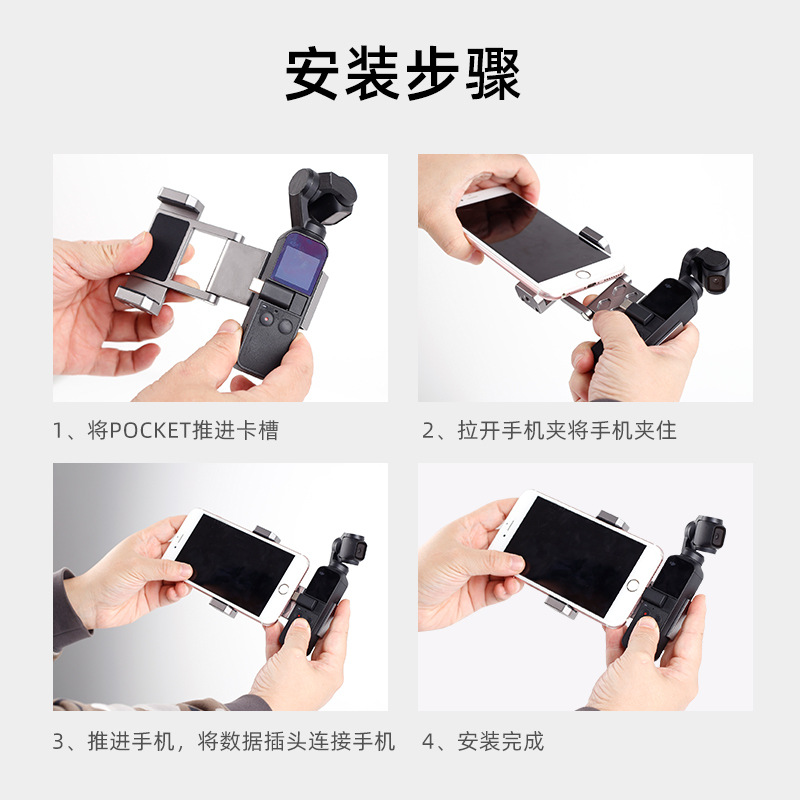 安装步骤

1、将POCKET推进卡槽

2、拉开手机夹将手机夹住

3、推进手机，将数据插头连接手机

4、安装完成