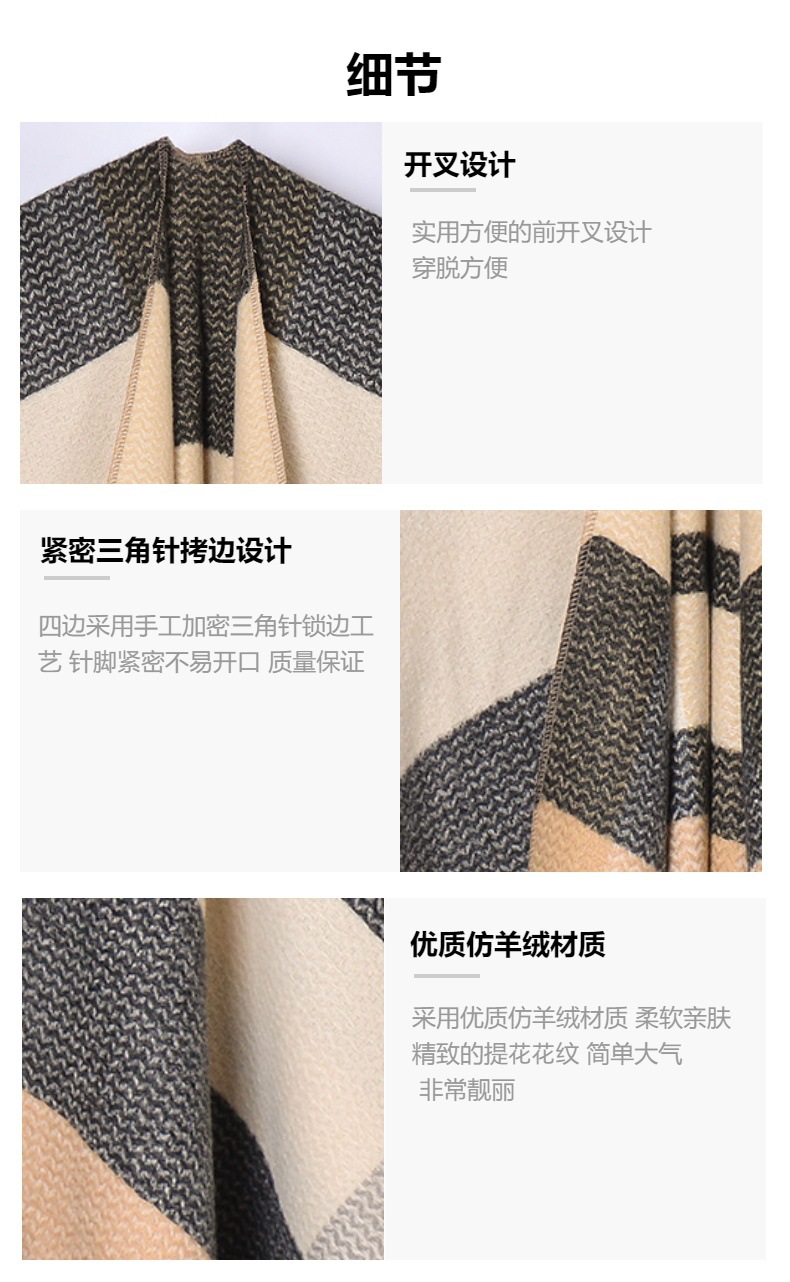 细节

开叉设计

实用方便的前开叉设计
穿脱方便

紧密三角针拷边设计

四边采用手工加密三角针锁边工艺 针脚紧密不易开口 质量保证

优质仿羊绒材质

采用优质仿羊绒材质 柔软亲肤
精致的提花花纹 简单大气
非常靓丽