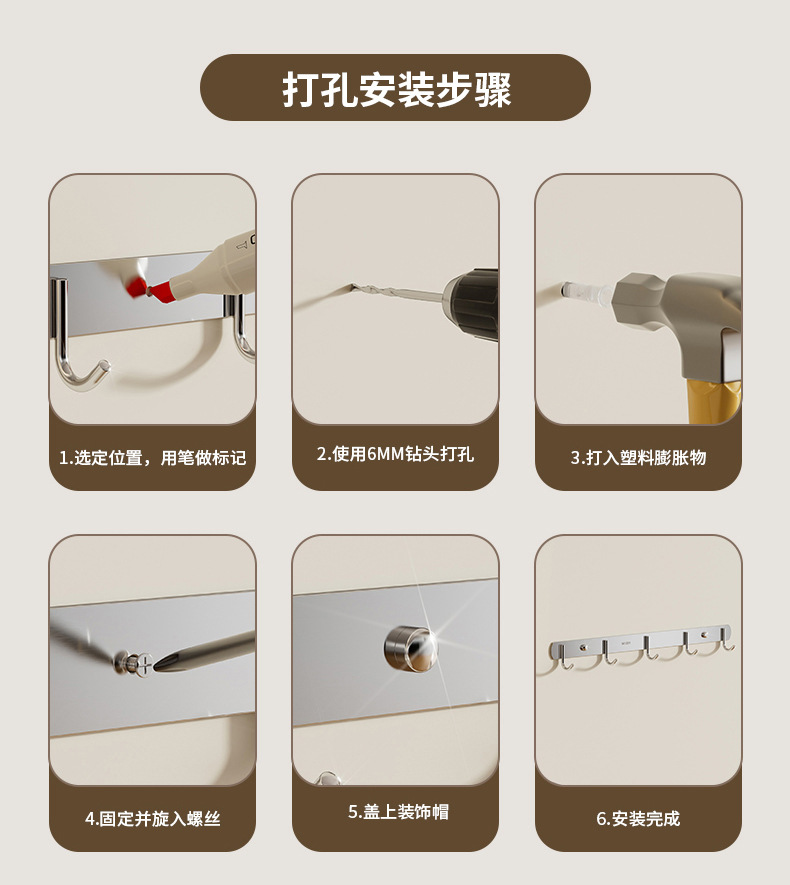 打孔安装步骤

1.选定位置，用笔做标记

2.使用6MM钻头打孔

3.打入塑料膨胀物

4.固定并旋入螺丝

5.盖上装饰帽

6.安装完成