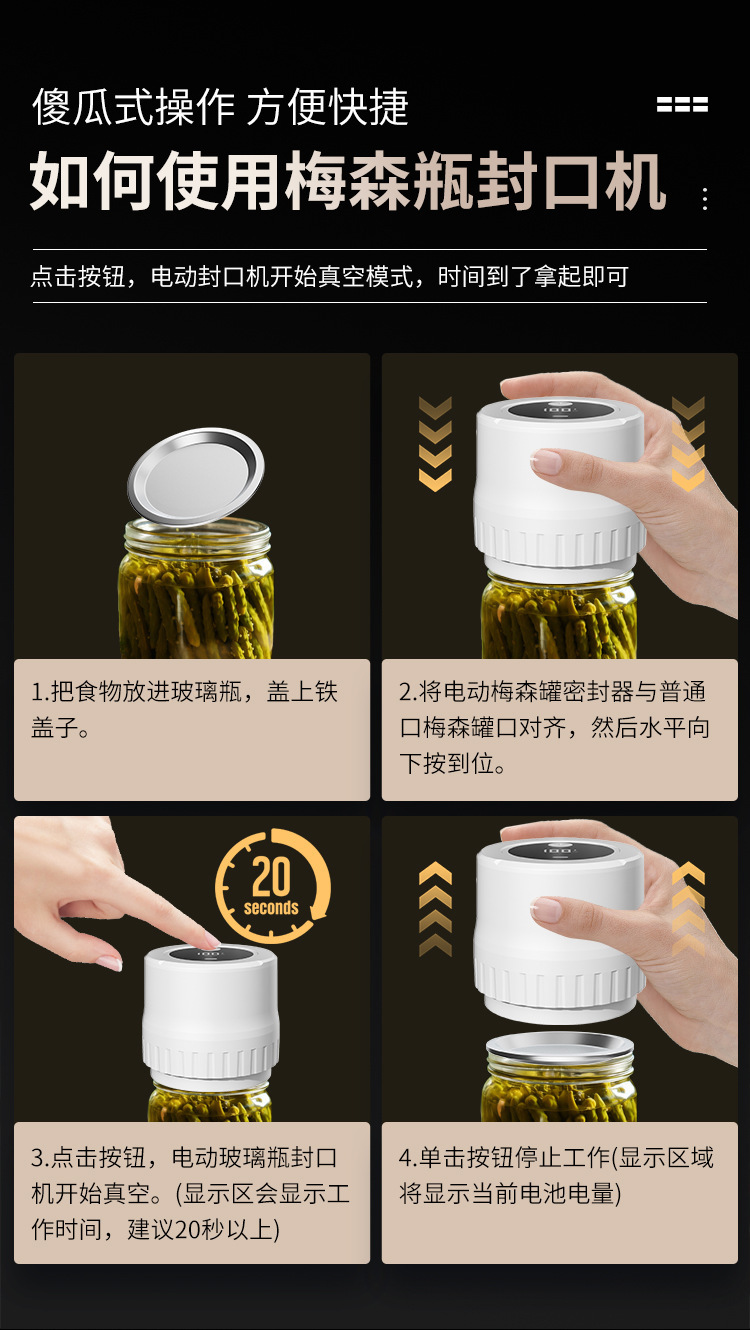 傻瓜式操作 方便快捷

如何使用梅森瓶封口机

点击按钮，电动封口机开始真空模式，时间到了拿起即可

1.把食物放进玻璃瓶，盖上铁盖子。

2.将电动梅森罐密封器与普通口梅森罐口对齐，然后水平向下按到位。

20 seconds

3.点击按钮，电动玻璃瓶封口机开始真空。(显示区会显示工作时间，建议20秒以上)

4.单击按钮停止工作(显示区域将显示当前电池电量)