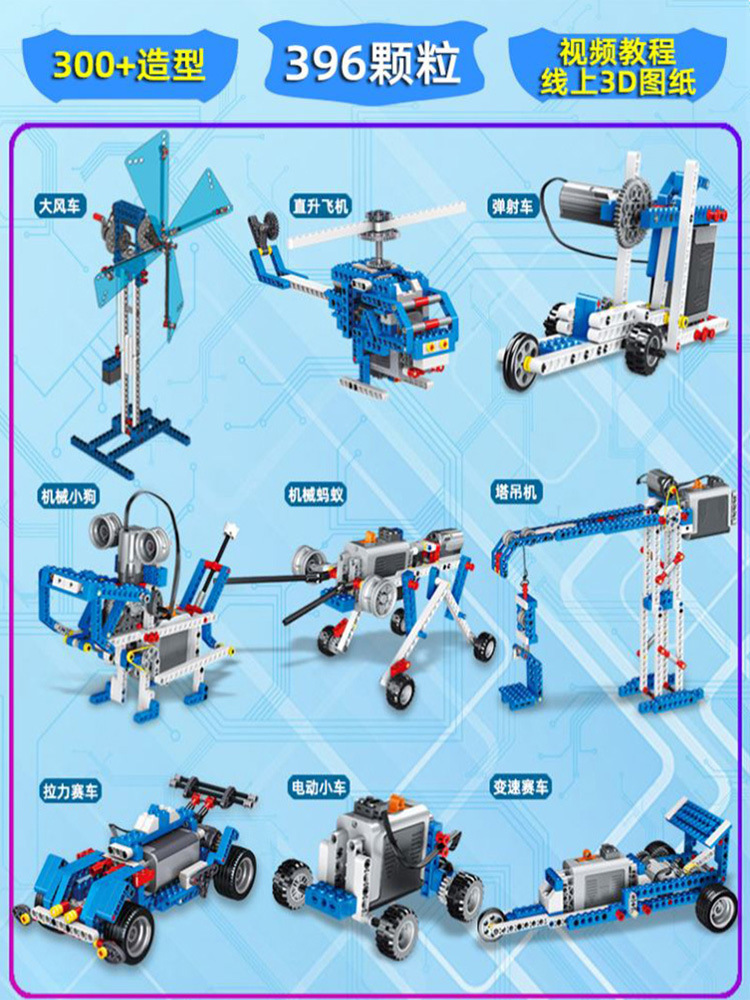 300+造型

396颗粒

视频教程
线上3D图纸

大风车

直升飞机

弹射车

机械小狗

机械蚂蚁

塔吊机

拉力赛车

电动小车

变速赛车