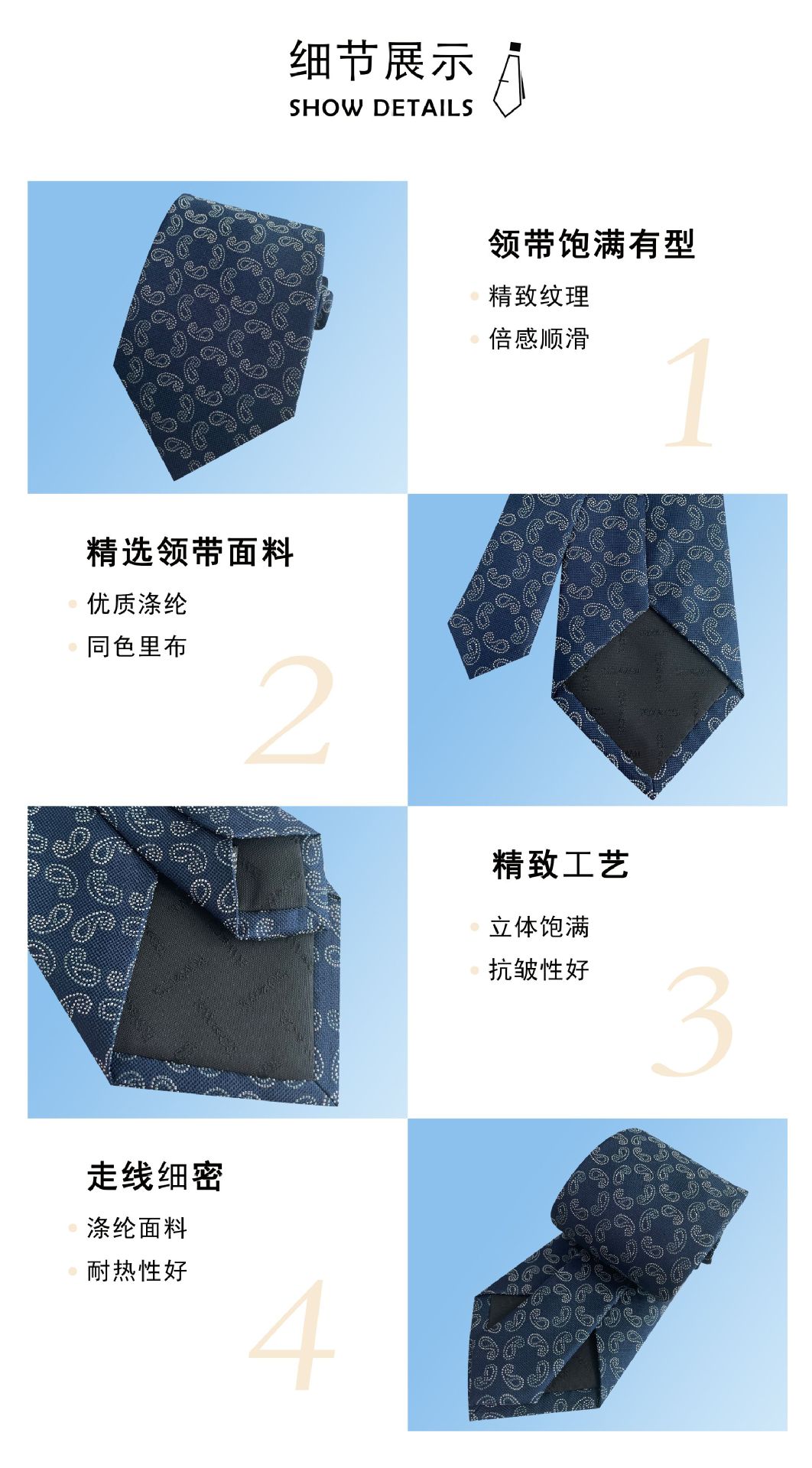 细节展示
SHOW DETAILS

领带饱满有型
精致纹理
倍感顺滑
1

精选领带面料
优质涤纶
同色里布
2

精致工艺
立体饱满
抗皱性好
3

走线细密
涤纶面料
耐热性好
4