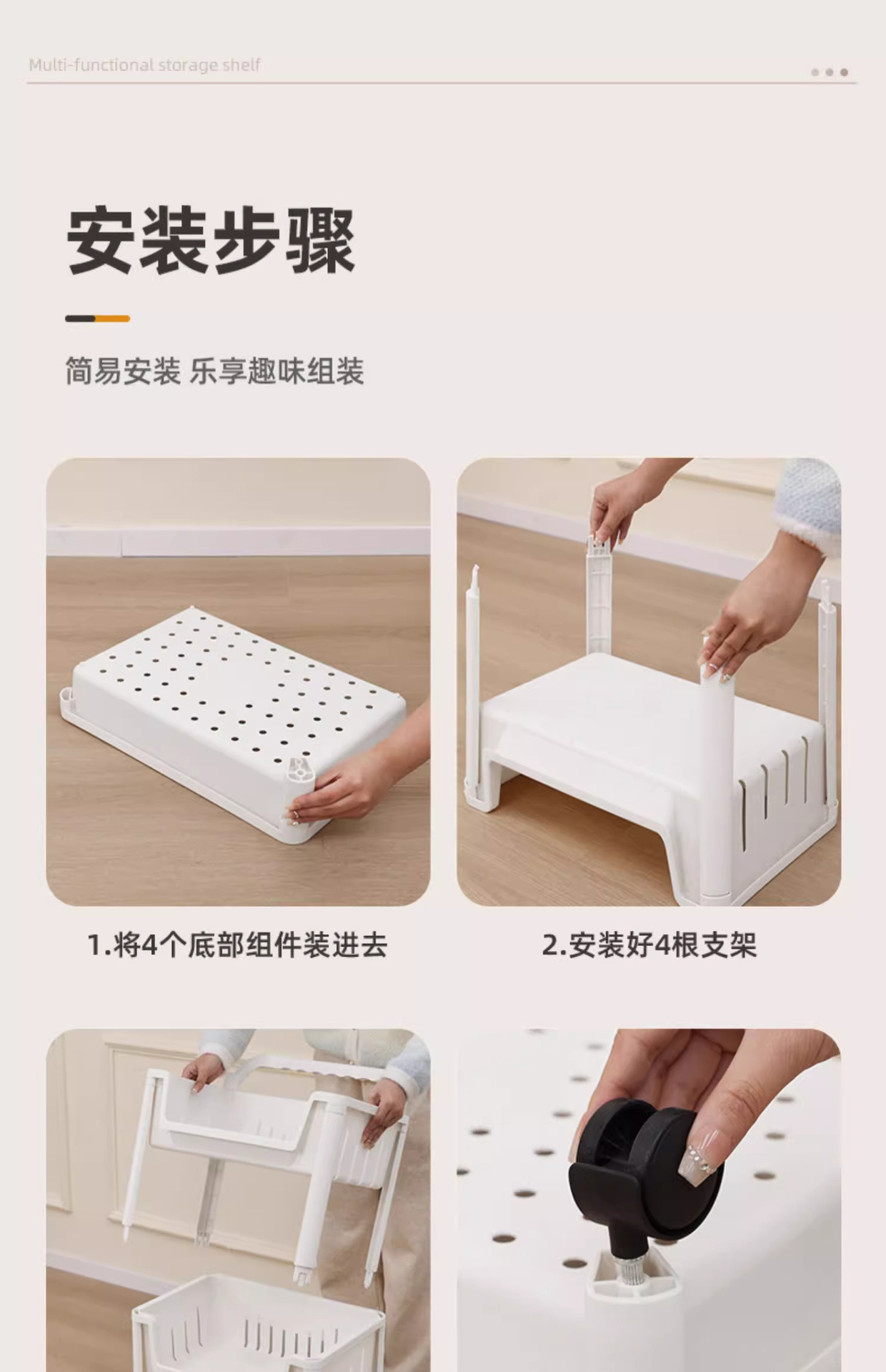 Multi-functional storage shelf

安装步骤

简易安装 乐享趣味组装

1.将4个底部组件装进去

2.安装好4根支架