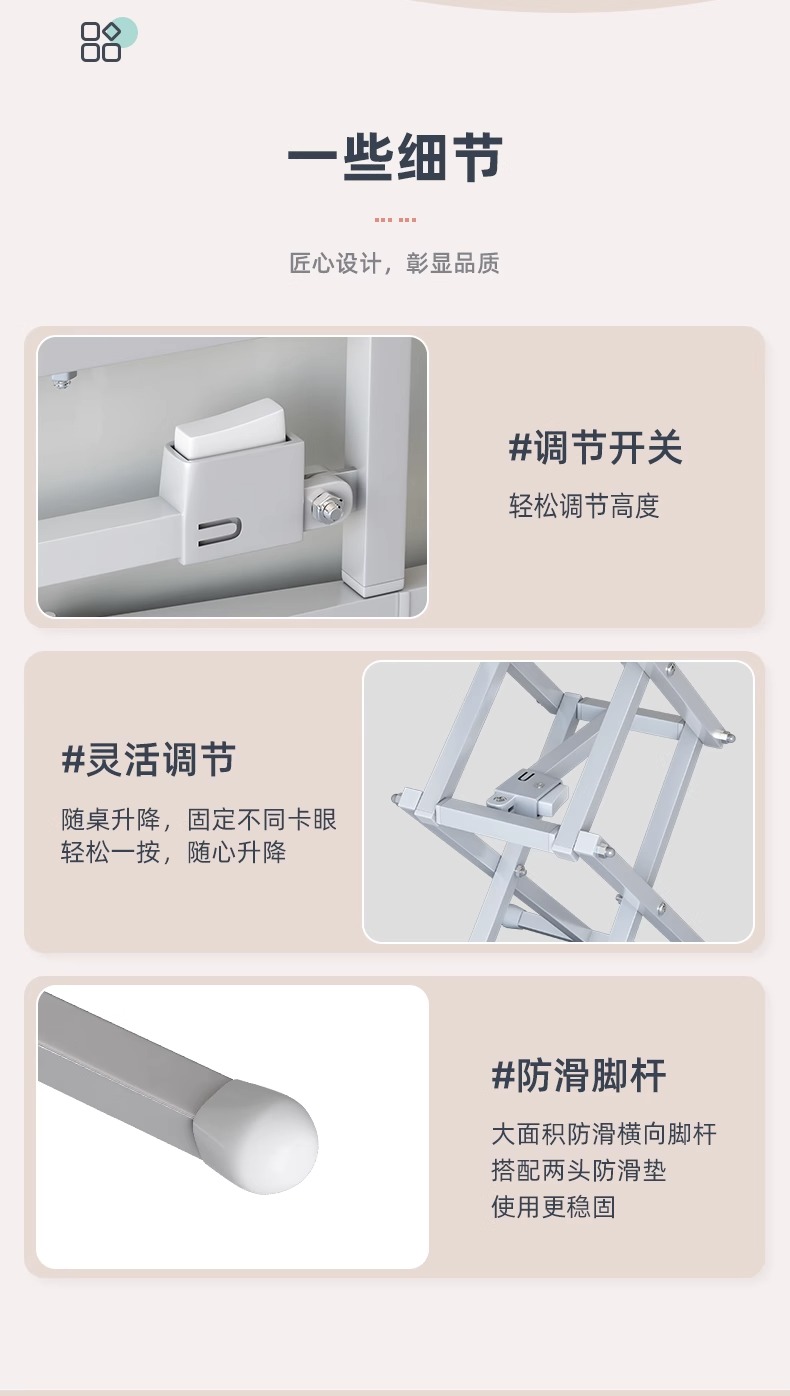 一些细节

匠心设计，彰显品质

#调节开关

轻松调节高度

#灵活调节

随桌升降，固定不同卡眼
轻松一按，随心升降

#防滑脚杆

大面积防滑横向脚杆
搭配两头防滑垫
使用更稳固