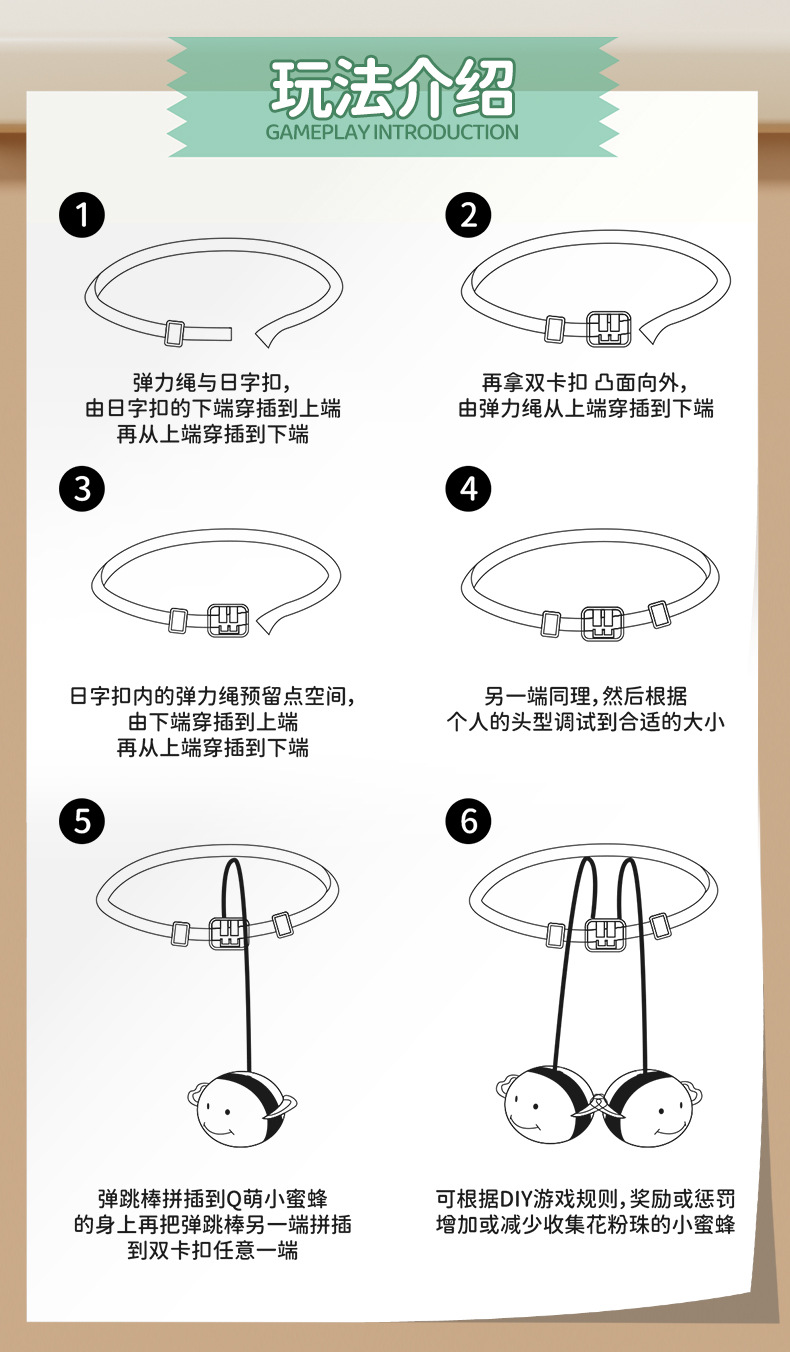 玩法介绍
GAMEPLAY INTRODUCTION

1
弹力绳与日字扣，
由日字扣的下端穿插到上端
再从上端穿插到下端

2
再拿双卡扣 凸面向外，
由弹力绳从上端穿插到下端

3
日字扣内的弹力绳预留点空间，
由下端穿插到上端
再从上端穿插到下端

4
另一端同理，然后根据
个人的头型调试到合适的大小

5
弹跳棒拼插到Q萌小蜜蜂
的身上再把弹跳棒另一端拼插
到双卡扣任意一端

6
可根据DIY游戏规则，奖励或惩罚
增加或减少收集花粉珠的小蜜蜂