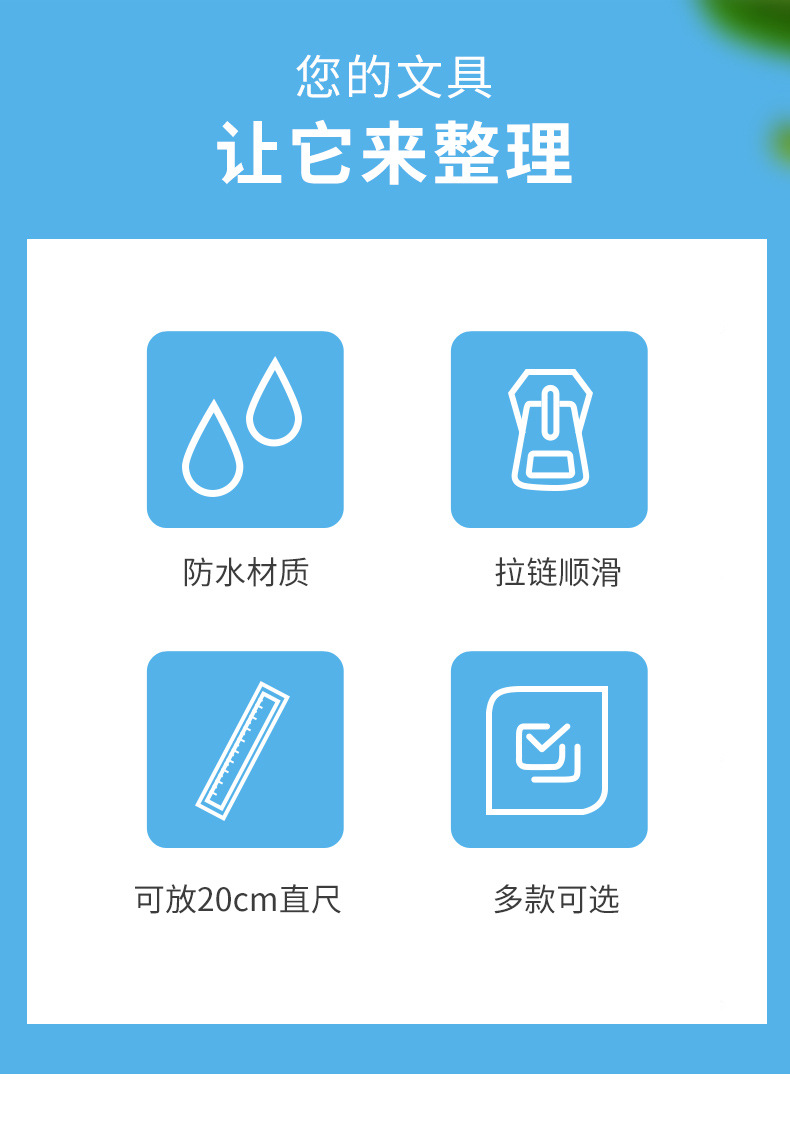 您的文具
让它来整理

防水材质

拉链顺滑

可放20cm直尺

多款可选