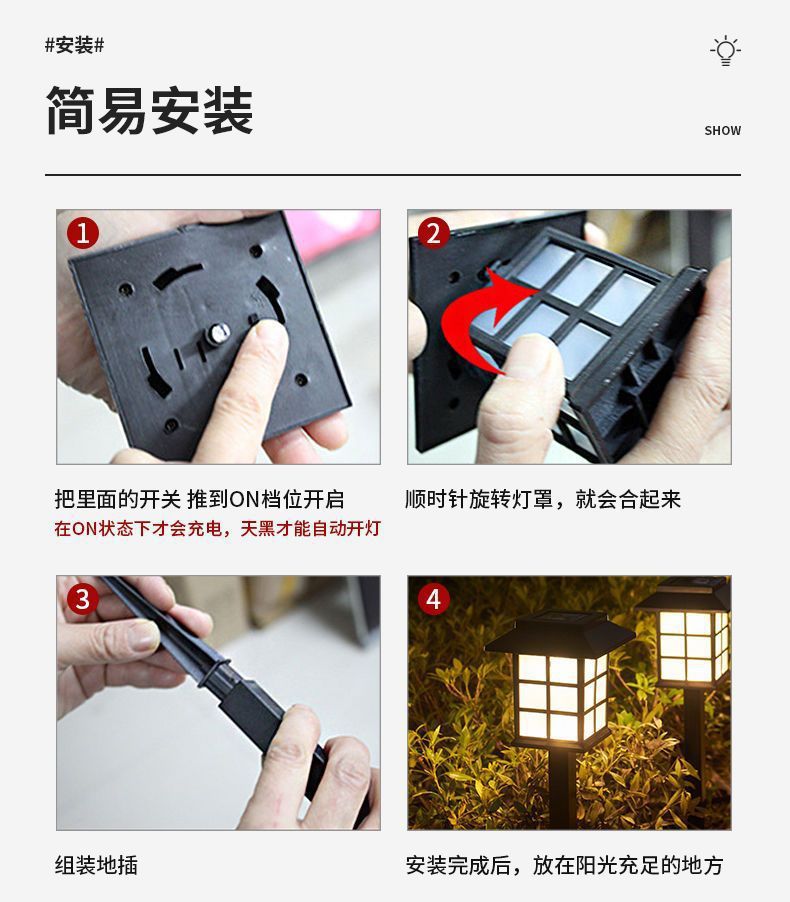 #安装#

简易安装

SHOW

1

把里面的开关 推到ON档位开启
在ON状态下才会充电，天黑才能自动开灯

2

顺时针旋转灯罩，就会合起来

3

组装地插

4

安装完成后，放在阳光充足的地方