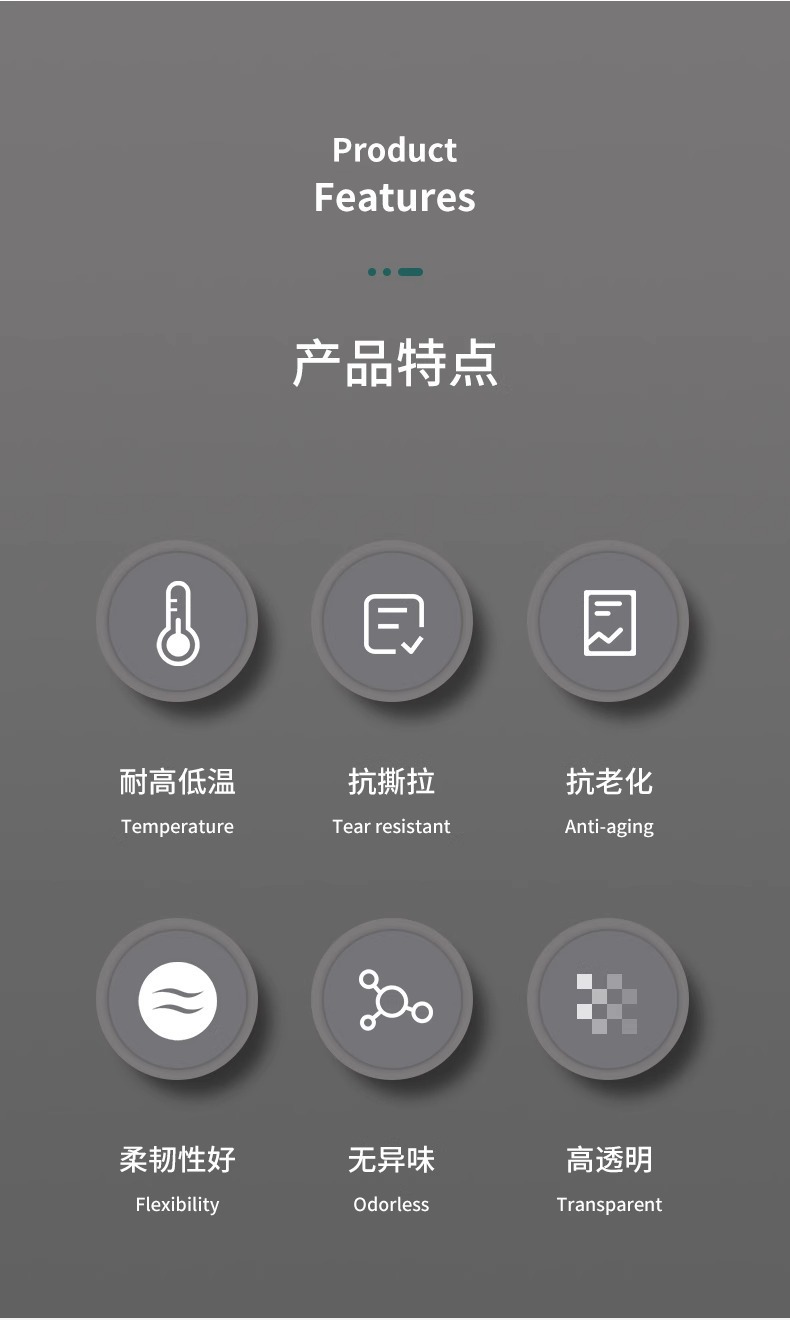 Product
Features

产品特点

耐高低温
Temperature

抗撕拉
Tear resistant

抗老化
Anti-aging

柔韧性好
Flexibility

无异味
Odorless

高透明
Transparent