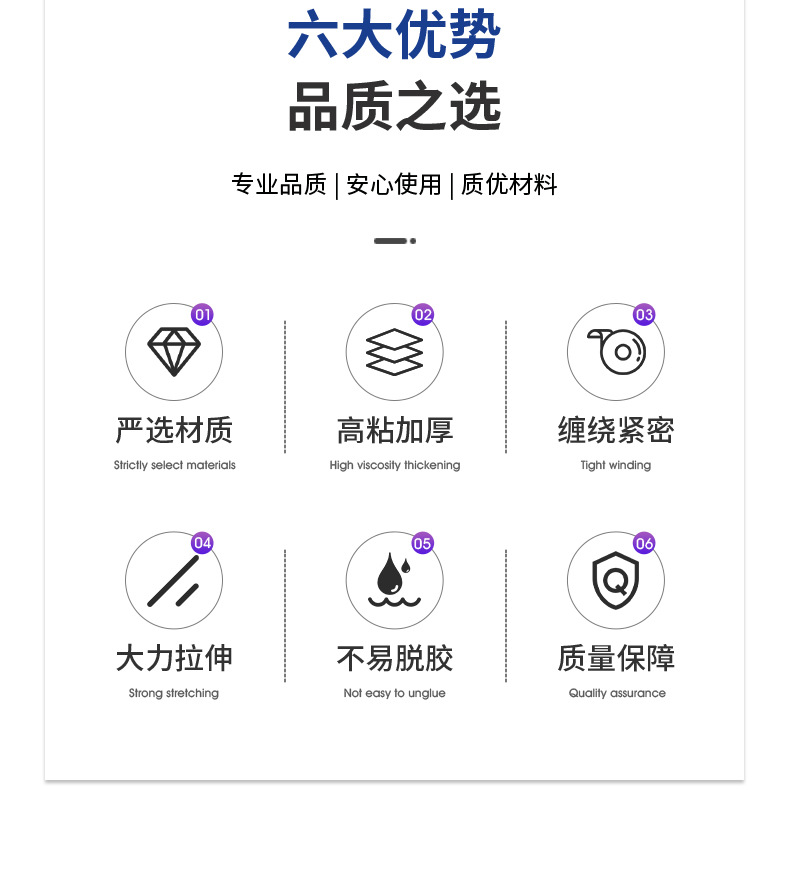 六大优势
品质之选

专业品质 | 安心使用 | 质优材料

01
严选材质
Strictly select materials

02
高粘加厚
High viscosity thickening

03
缠绕紧密
Tight winding

04
大力拉伸
Strong stretching

05
不易脱胶
Not easy to unglue

06
质量保障
Quality assurance