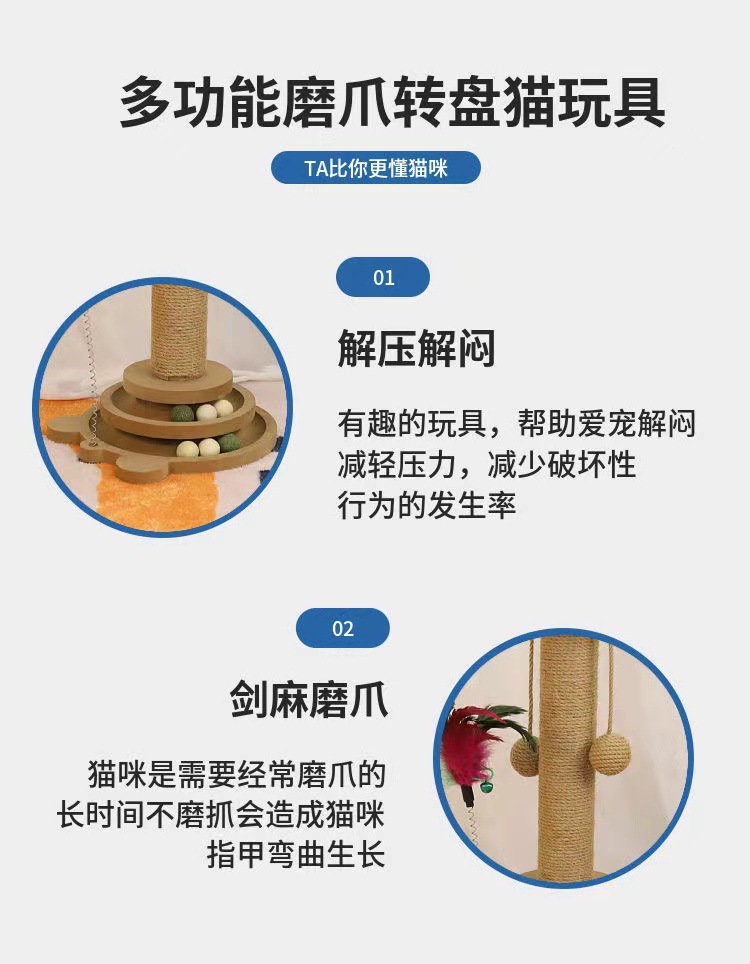 多功能磨爪转盘猫玩具

TA比你更懂猫咪

01

解压解闷

有趣的玩具，帮助爱宠解闷
减轻压力，减少破坏性
行为的发生率

02

剑麻磨爪

猫咪是需要经常磨爪的
长时间不磨抓会造成猫咪
指甲弯曲生长