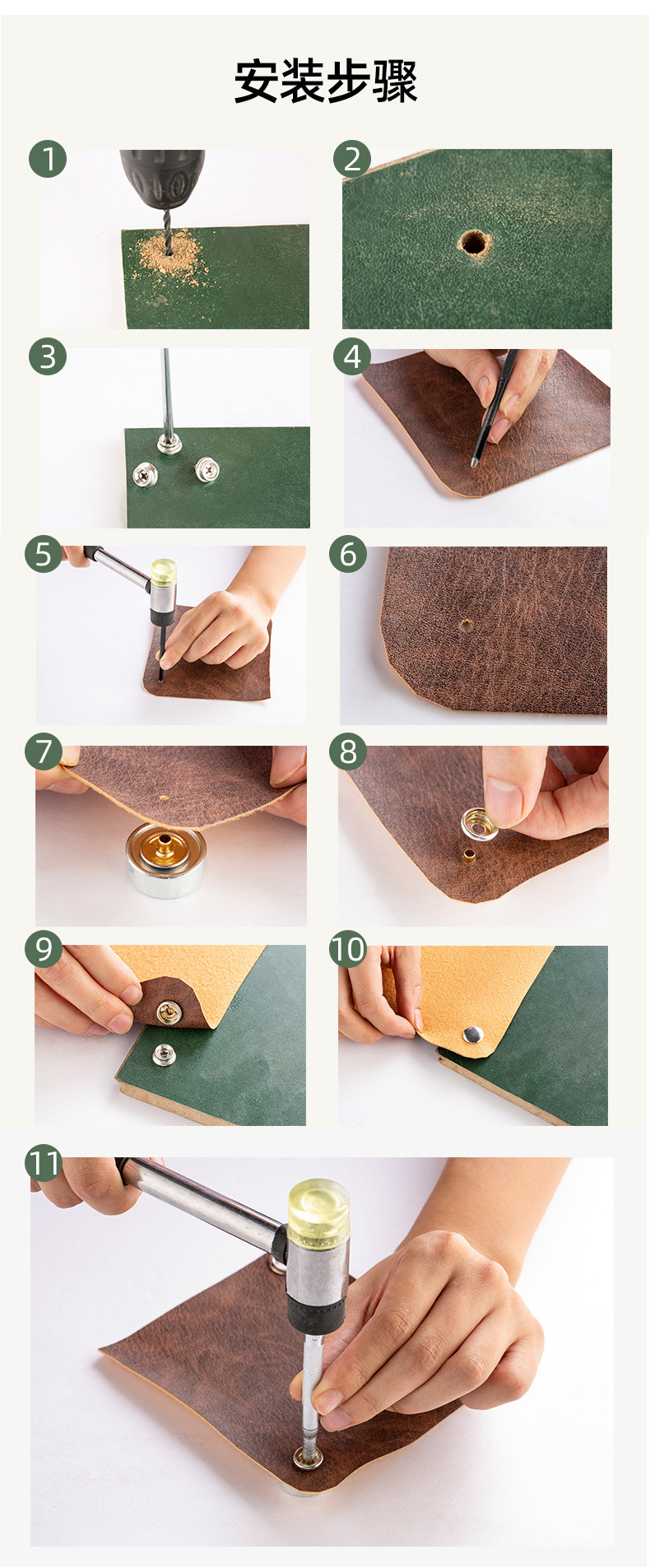 安装步骤

1

2

3

4

5

6

7

8

9

10

11