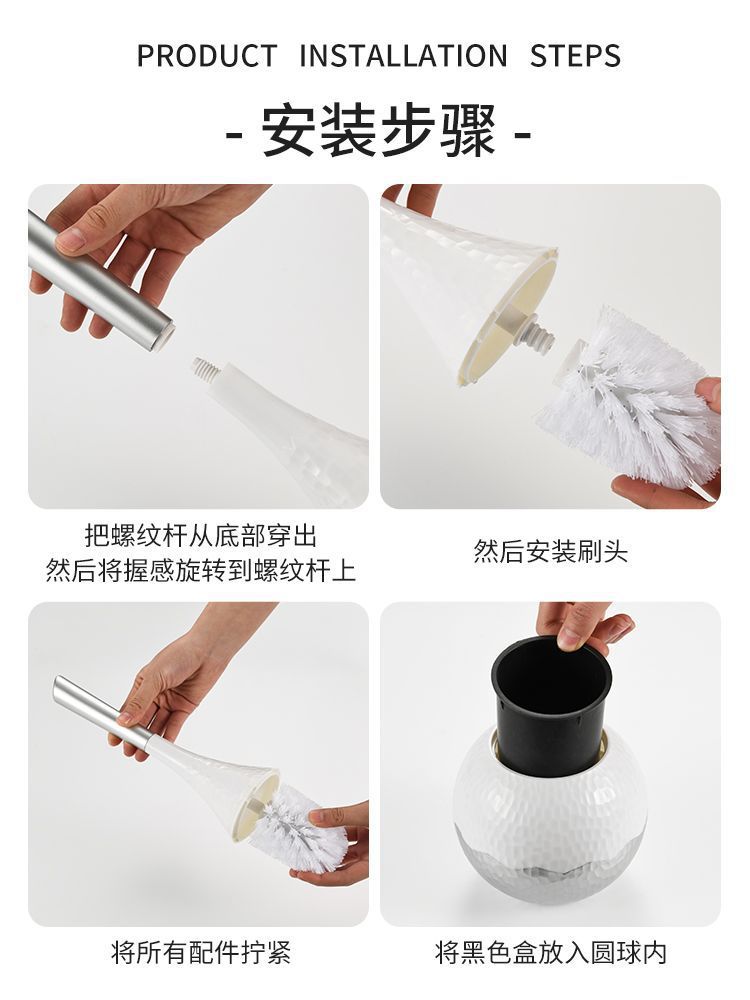 PRODUCT INSTALLATION STEPS

- 安装步骤 -

把螺纹杆从底部穿出
然后将握感旋转到螺纹杆上

然后安装刷头

将所有配件拧紧

将黑色盒放入圆球内