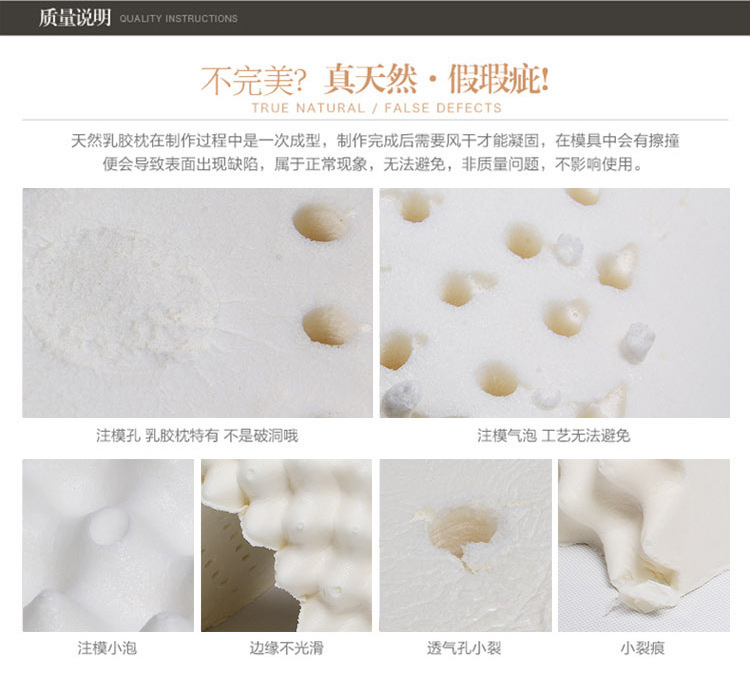 质量说明 QUALITY INSTRUCTIONS

不完美? 真天然·假瑕疵!
TRUE NATURAL / FALSE DEFECTS

天然乳胶枕在制作过程中是一次成型，制作完成后需要风干才能凝固，在模具中会有擦撞便会导致表面出现缺陷，属于正常现象，无法避免，非质量问题，不影响使用。

注模孔 乳胶枕特有 不是破洞哦

注模气泡 工艺无法避免

注模小泡

边缘不光滑

透气孔小裂

小裂痕