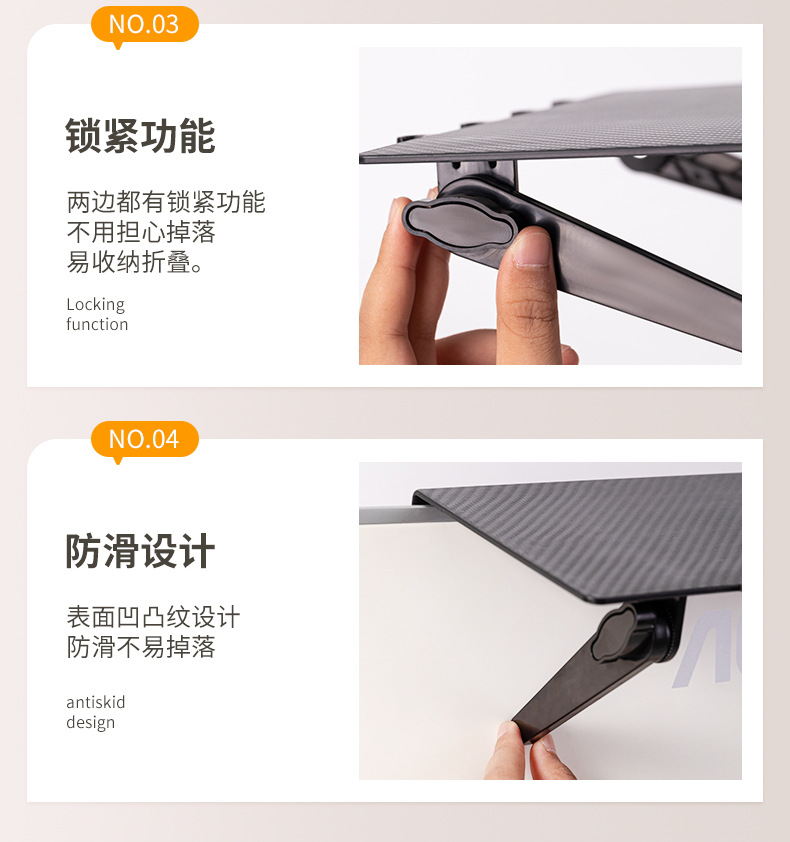 NO.03

锁紧功能

两边都有锁紧功能
不用担心掉落
易收纳折叠。

Locking
function

NO.04

防滑设计

表面凹凸纹设计
防滑不易掉落

antiskid
design